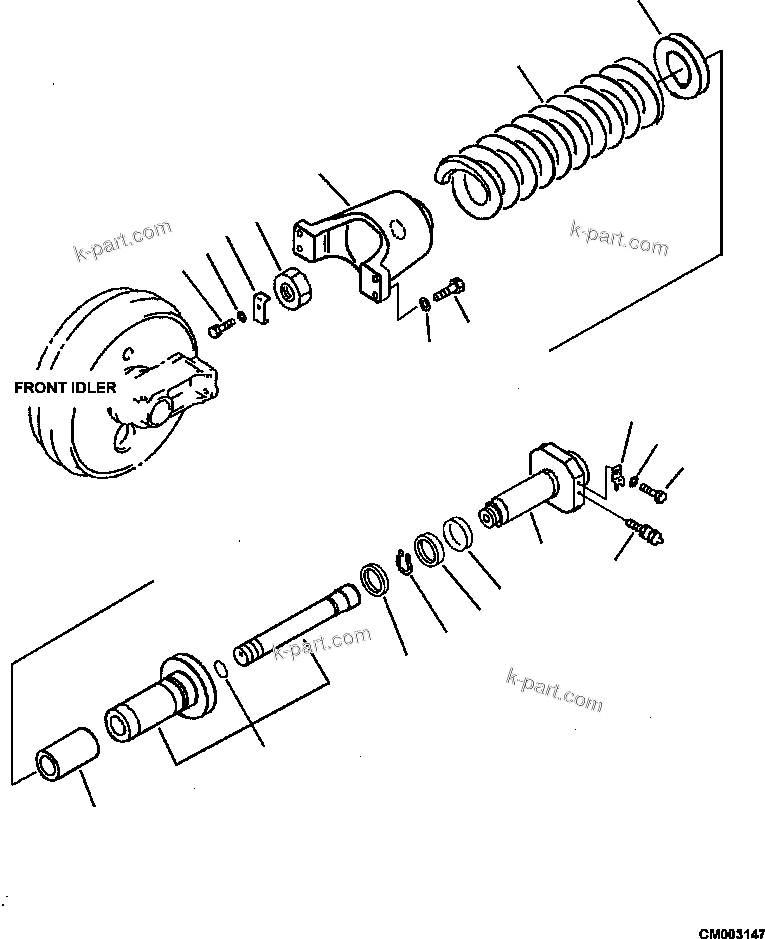 k-part.com

k-part.com

FRONT IDLER

k-part.com

k-part.com

CM003147