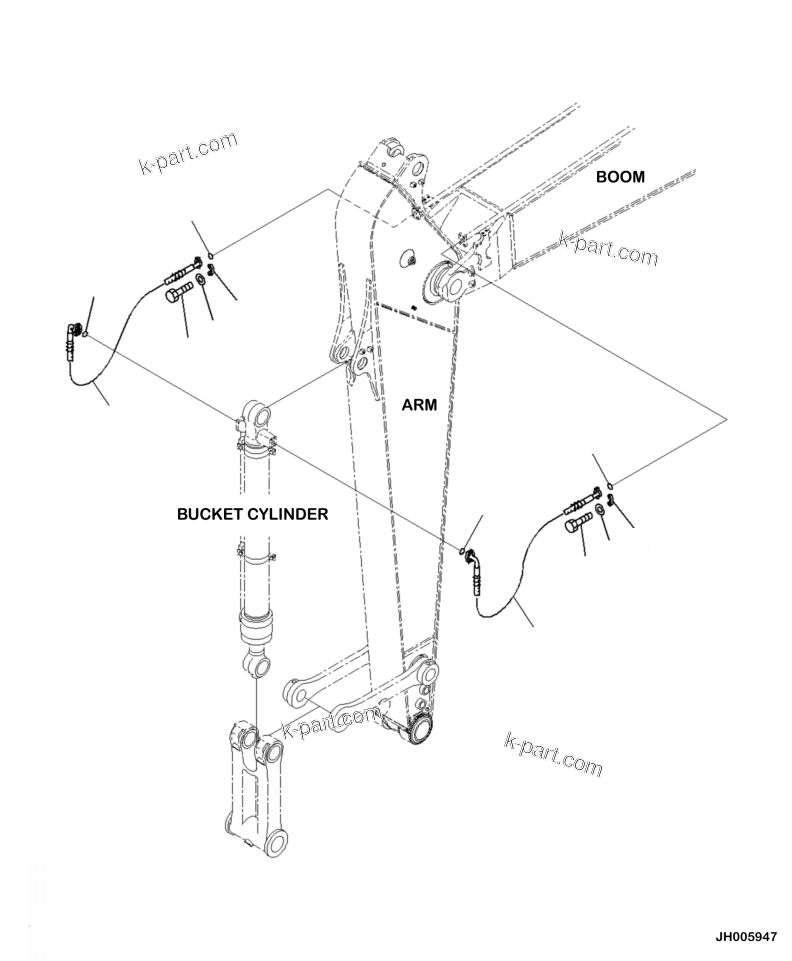 k-part.com

BOOM

k-part.com

ARM

BUCKET CYLINDER

k-part.com

k-part.com

JH005947