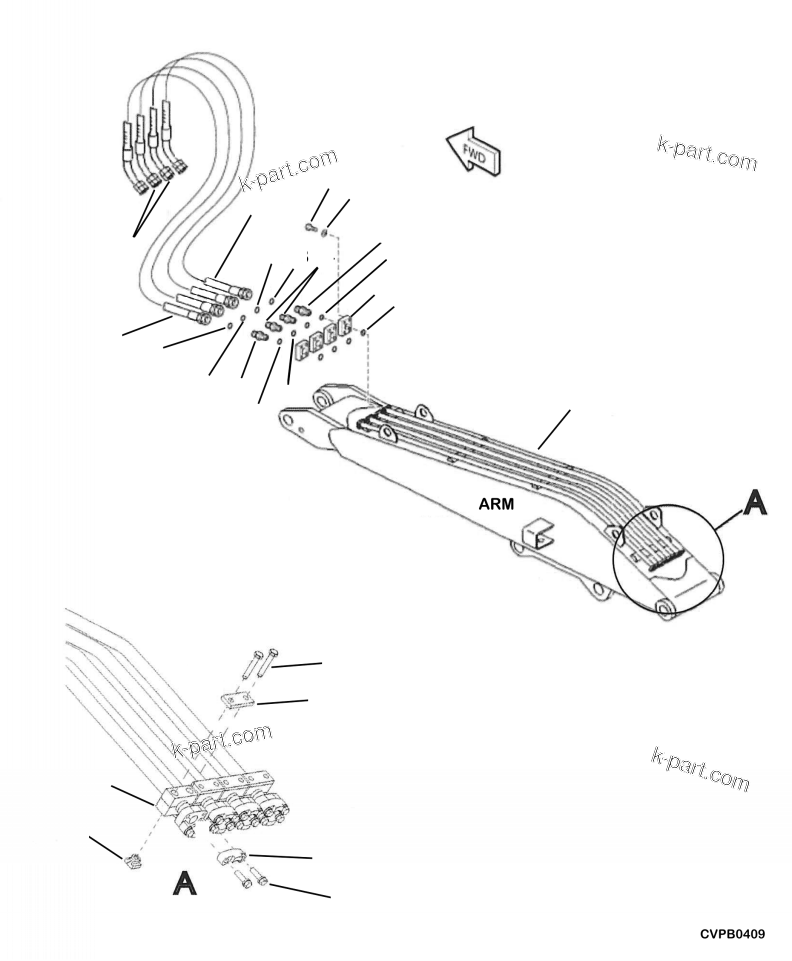 k-part.com

FWD

k-part.com

ARM

A

k-part.com

k-part.com

A

CVPB0409