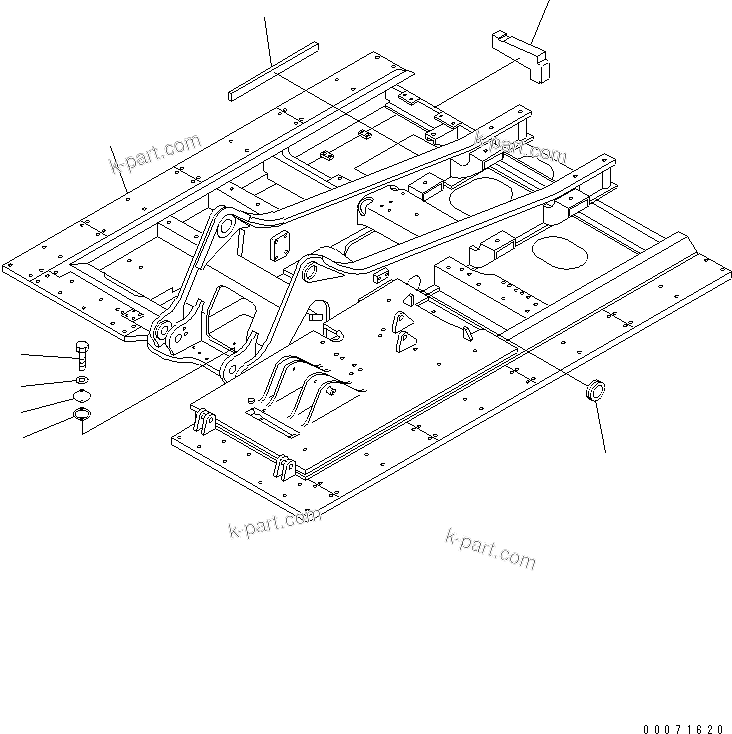 k-part.com
k-part.com
k-part.com
k-part.com
00071620