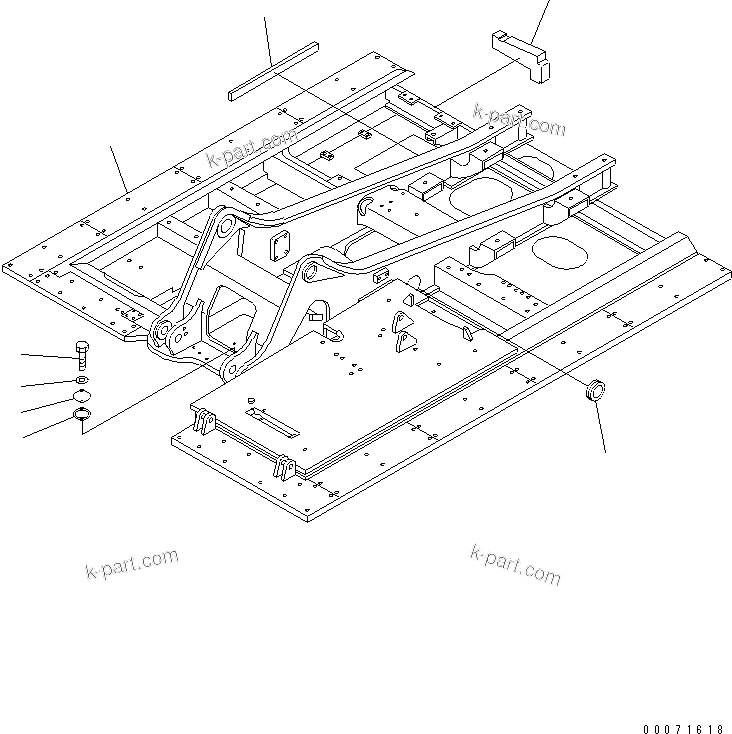 k-part.com
k-part.com
k-part.com
k-part.com
00071618