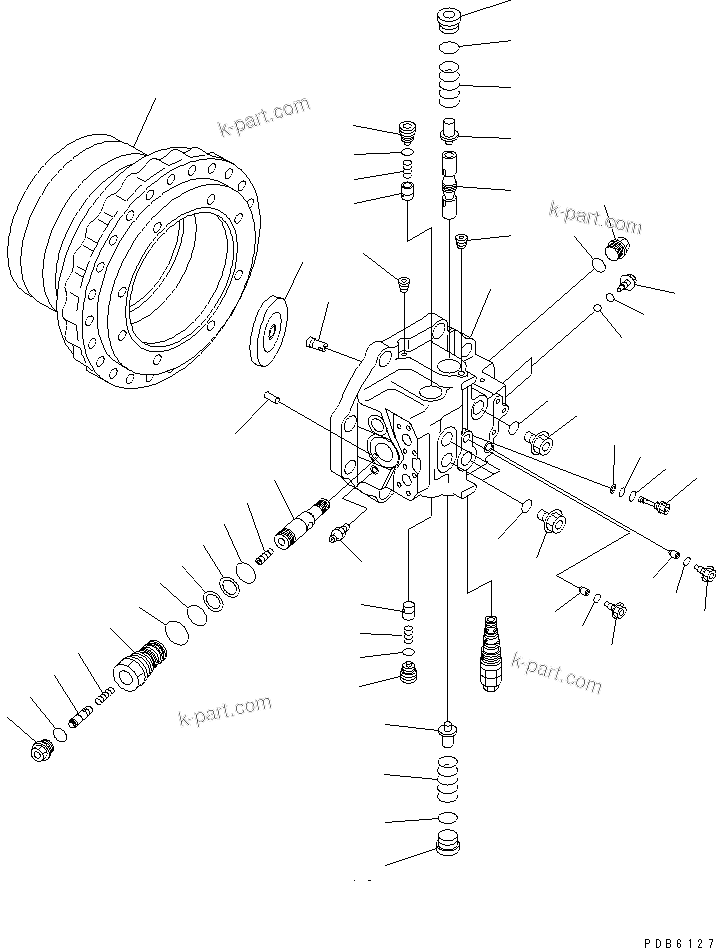 k-part.com
k-part.com
k-part.com
k-part.com
PDB6127