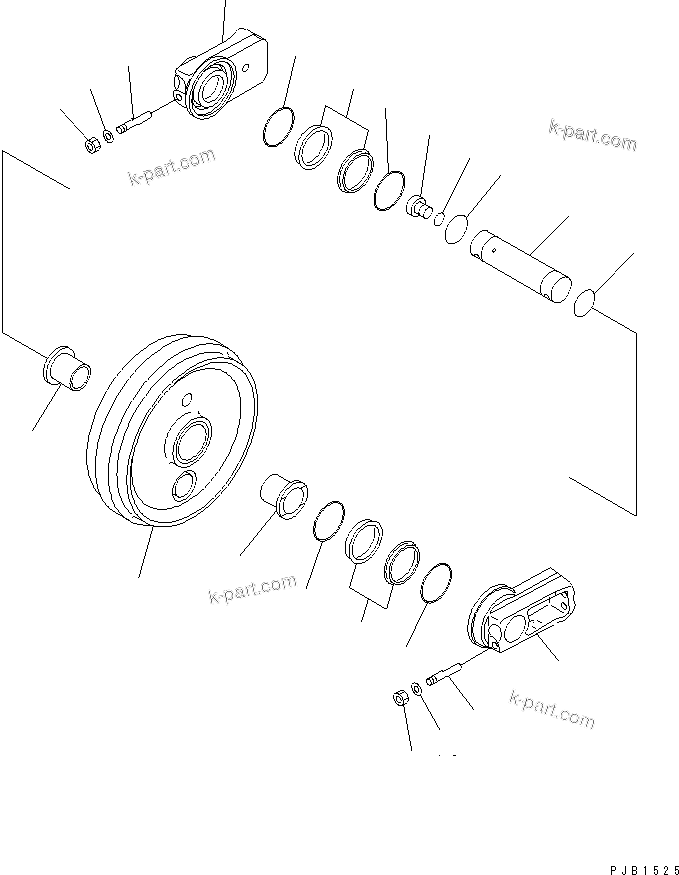 k-part.com

k-part.com

k-part.com

k-part.com

PJB1525