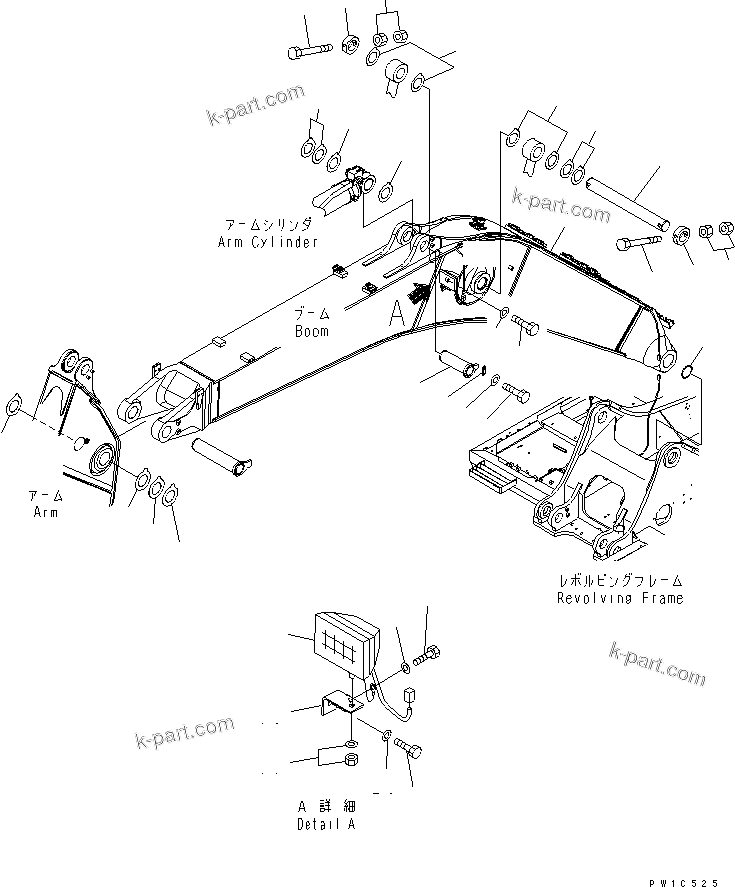 k-part.com

k-part.com

アームシリンダ
Arm Cylinder

ブーム
Boom

A

アーム
Arm

レボルビングフレーム
Revolving Frame

k-part.com

k-part.com

A 詳細
Detail A

PW1C525