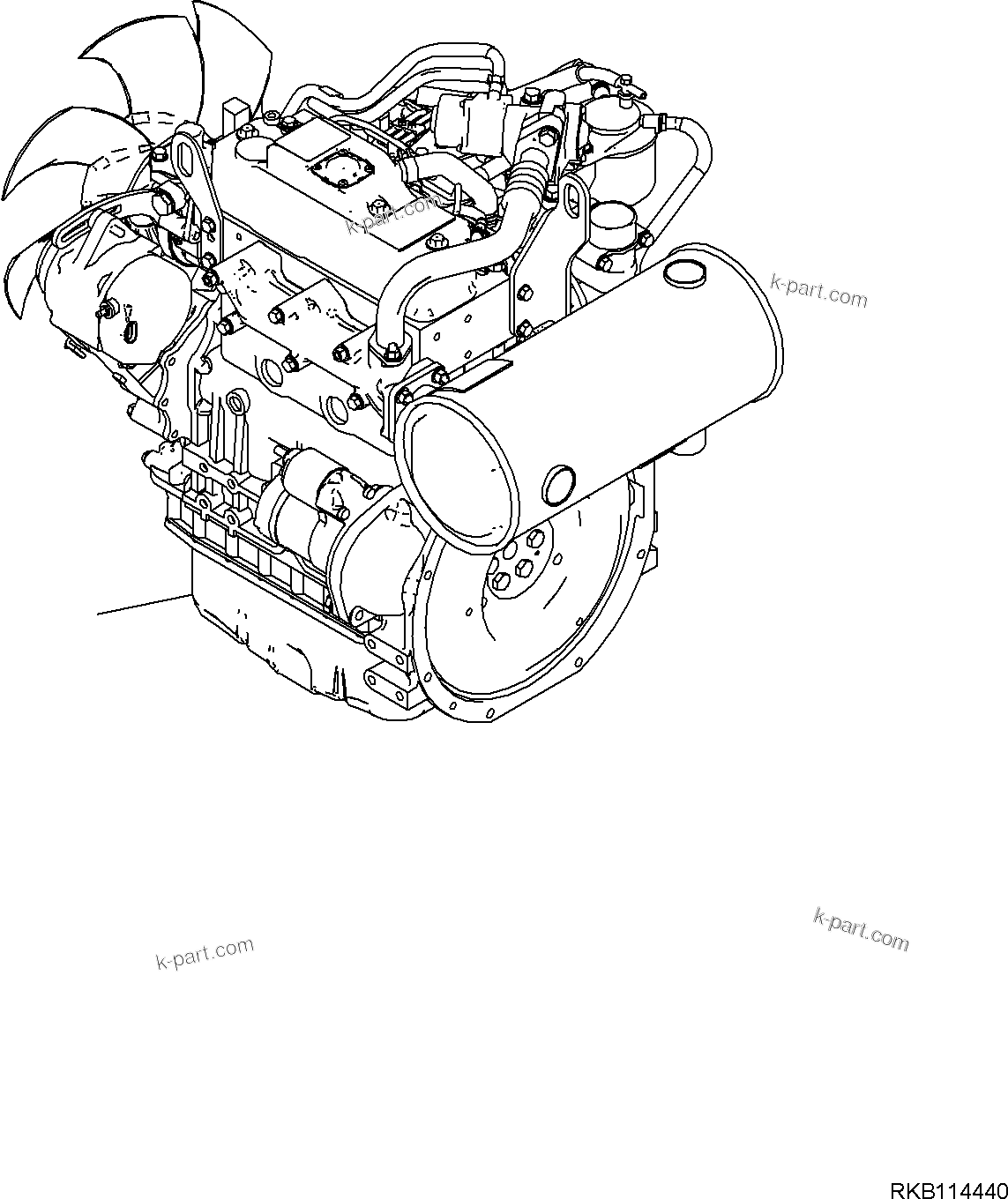 k-part.com

k-part.com

k-part.com

k-part.com

RKB114440