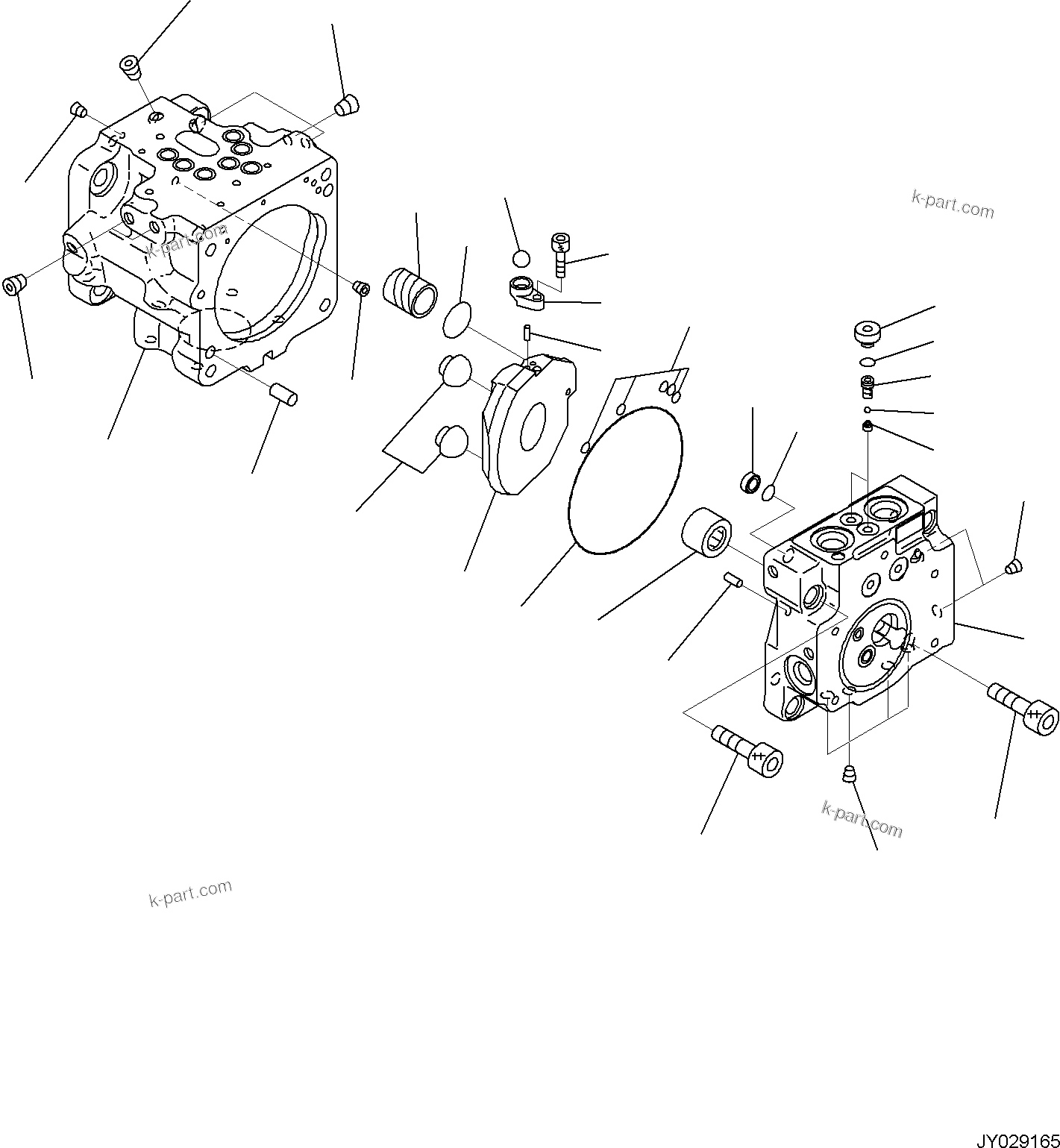 k-part.com

k-part.com

k-part.com

k-part.com

JY029165