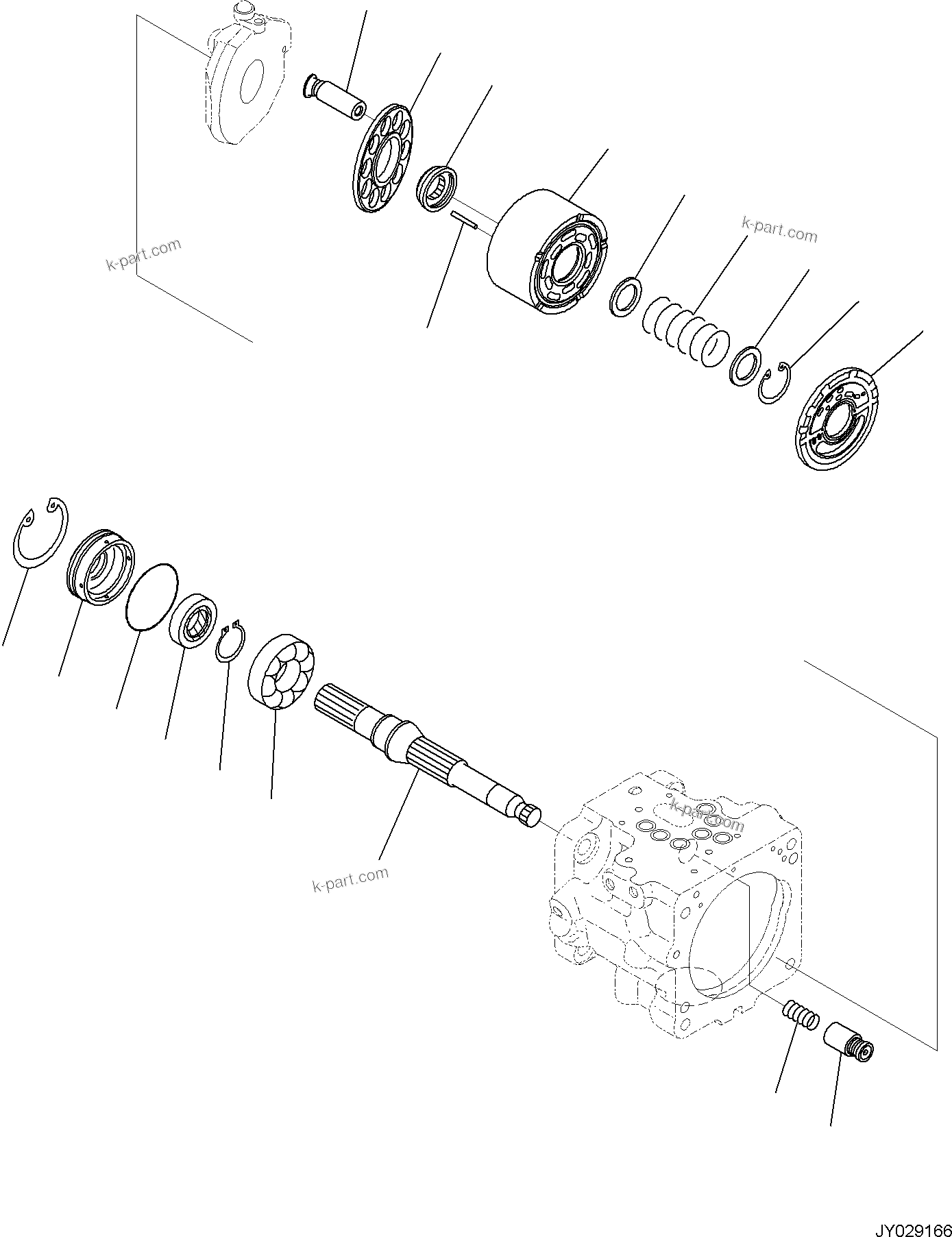 k-part.com

k-part.com

k-part.com

k-part.com

JY029166