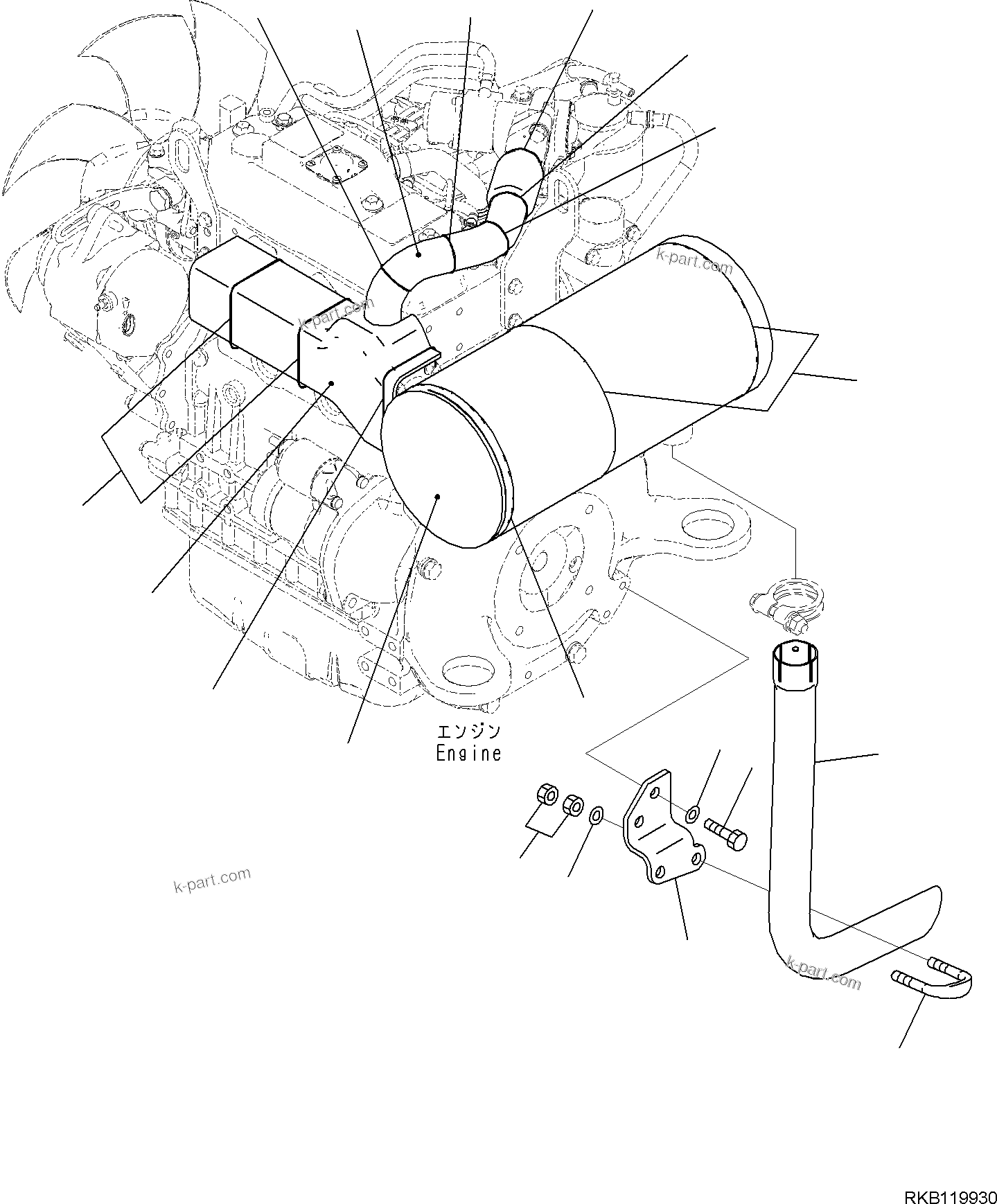 k-part.com

k-part.com

エンジン
Engine

k-part.com

k-part.com

RKB119930