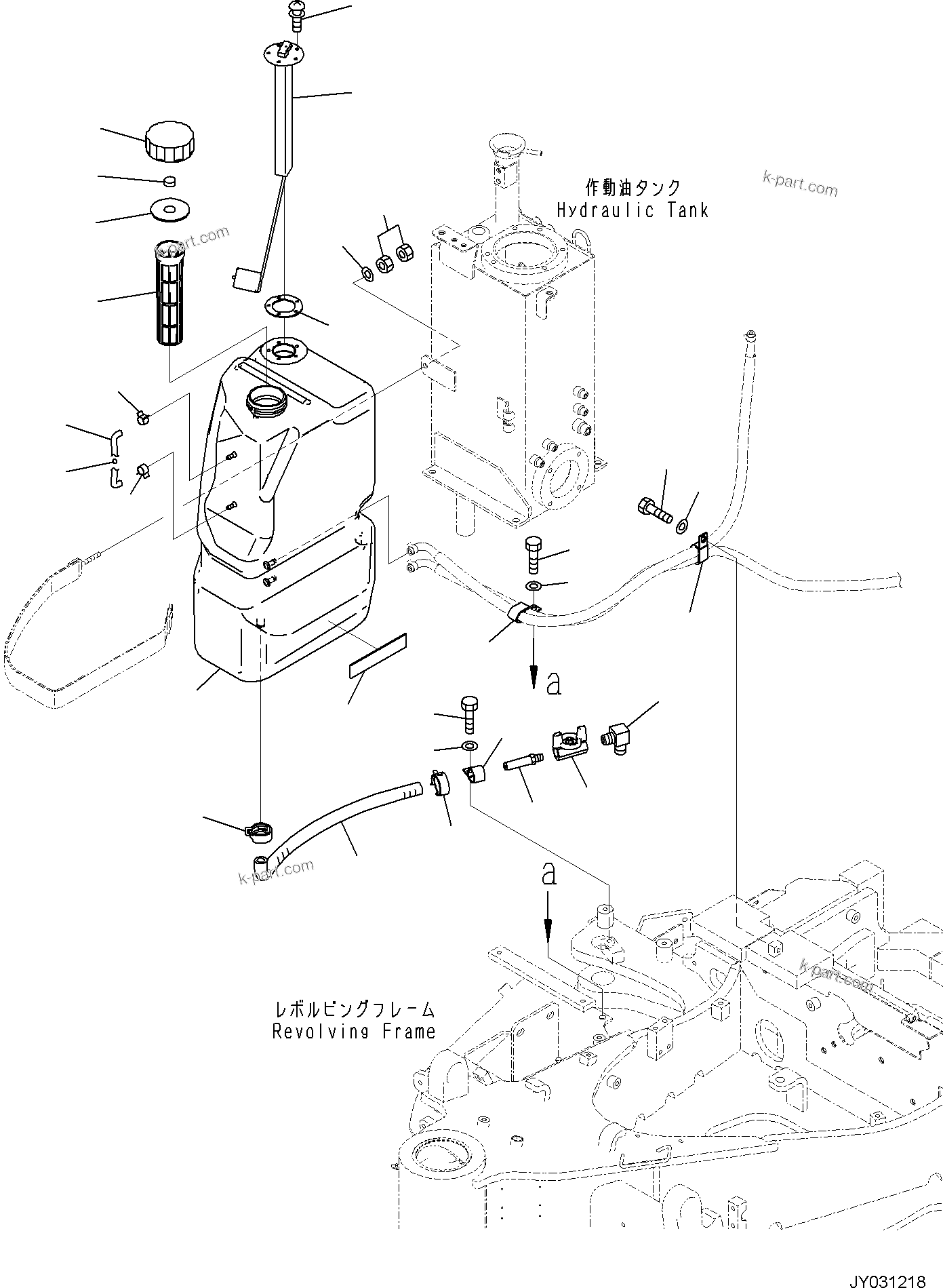 作動油タンク
Hydraulic Tank

k-part.com

k-part.com

a

a

k-part.com

k-part.com

レボルビングフレーム
Revolving Frame

JY031218