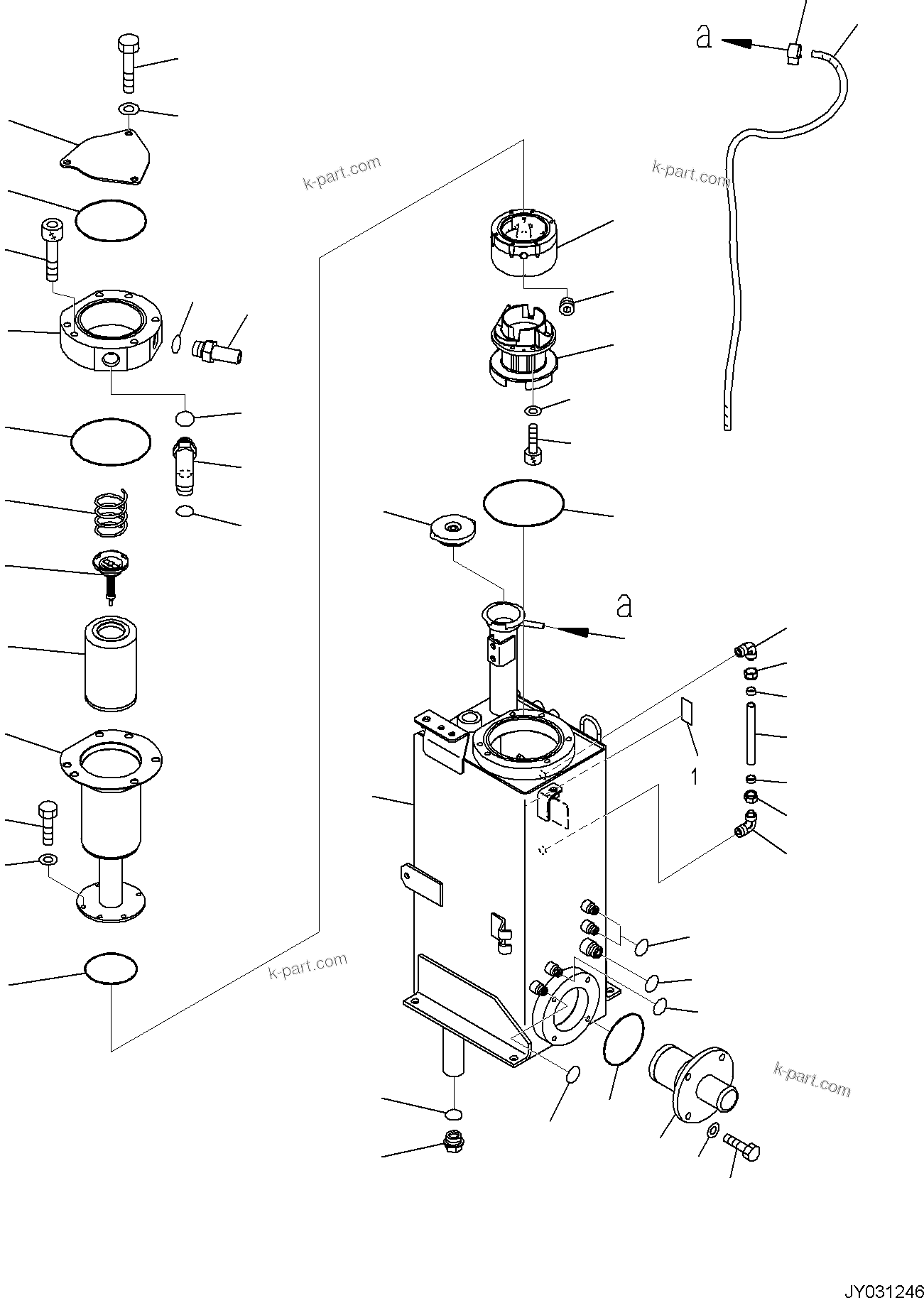 a

k-part.com

k-part.com

a

1

k-part.com

k-part.com

JY031246