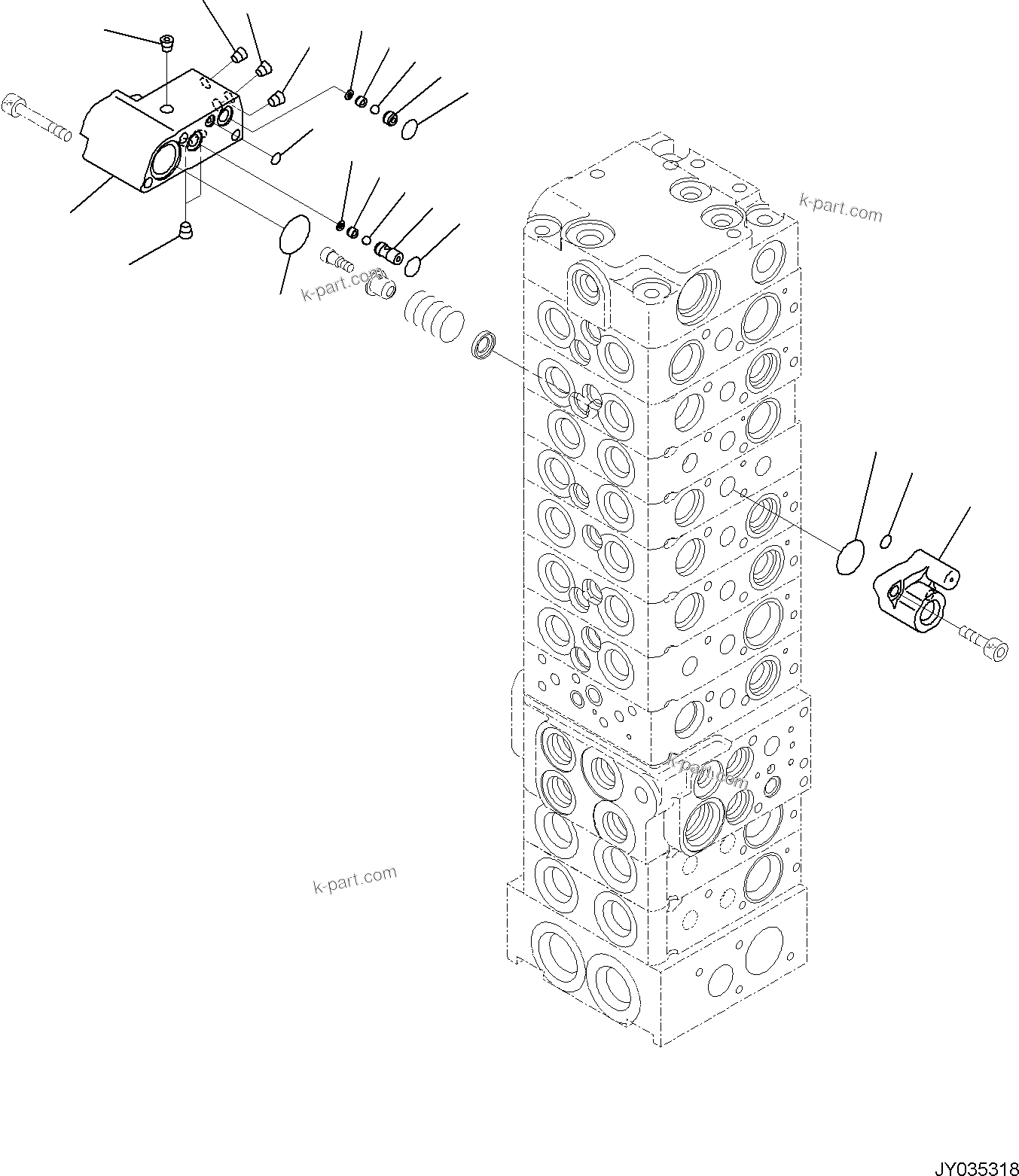 k-part.com

k-part.com

k-part.com

k-part.com

JY035318