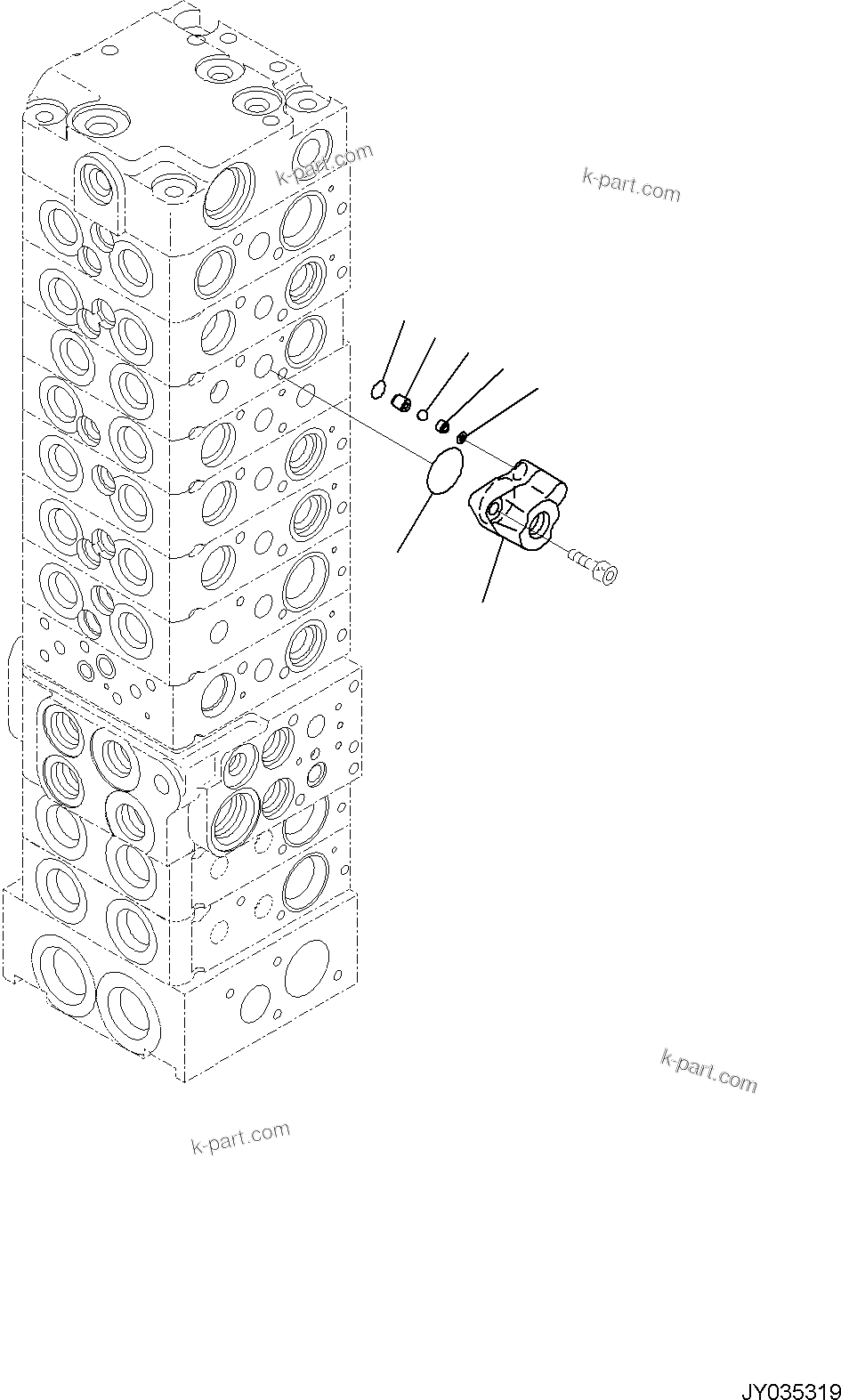 k-part.com

k-part.com

k-part.com

k-part.com

JY035319