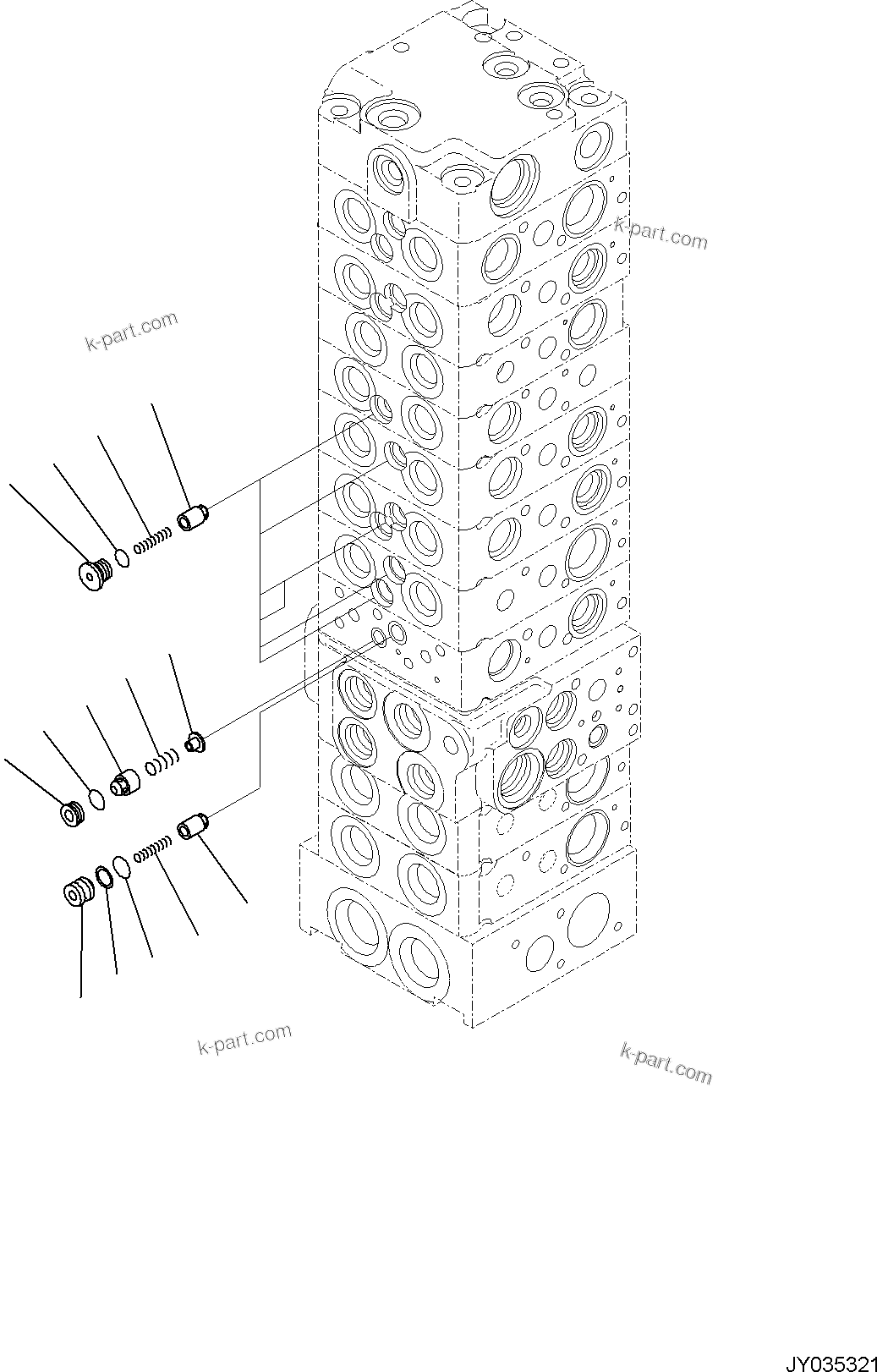 k-part.com

k-part.com

k-part.com

k-part.com

JY035321