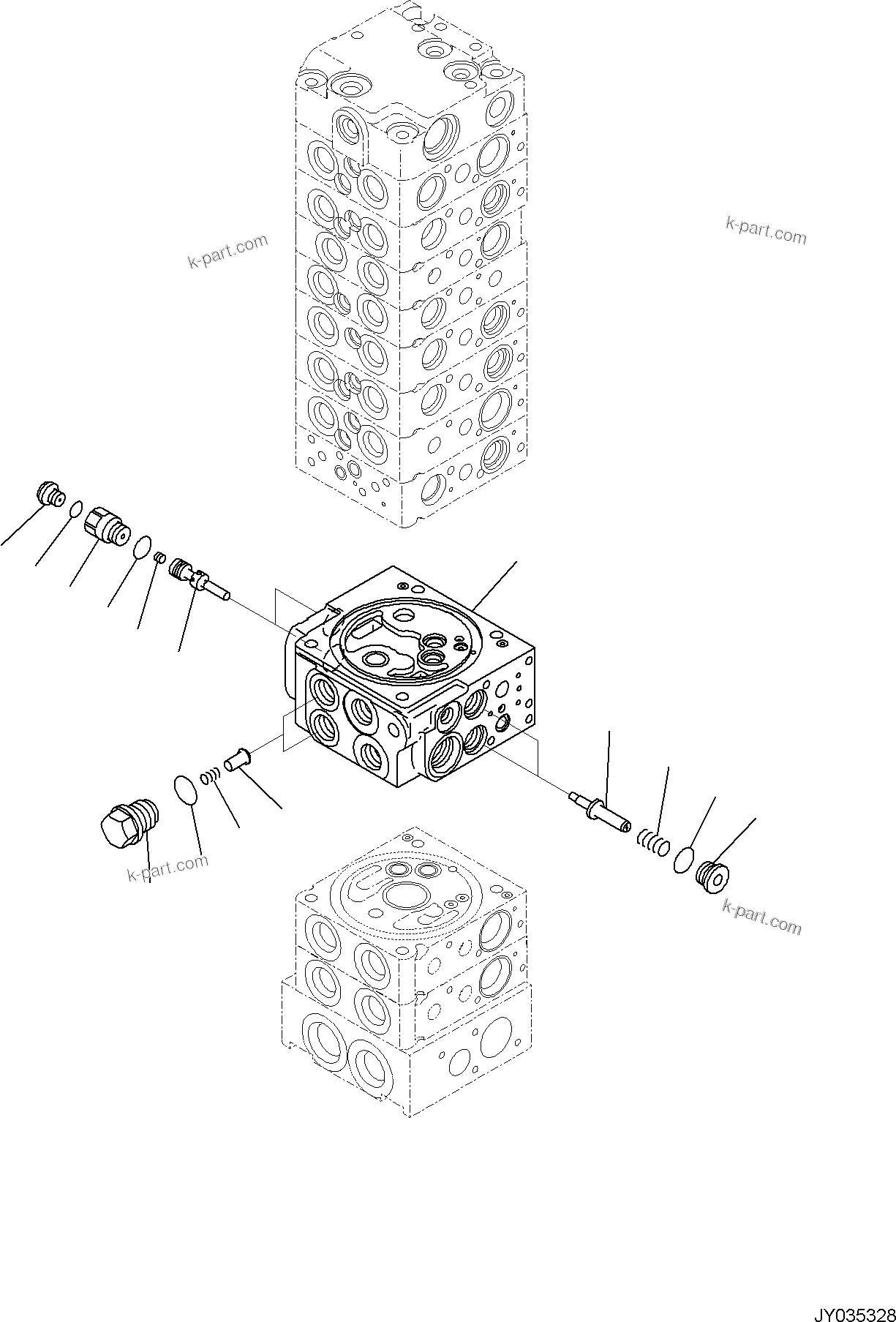 k-part.com

k-part.com

k-part.com

k-part.com

JY035328