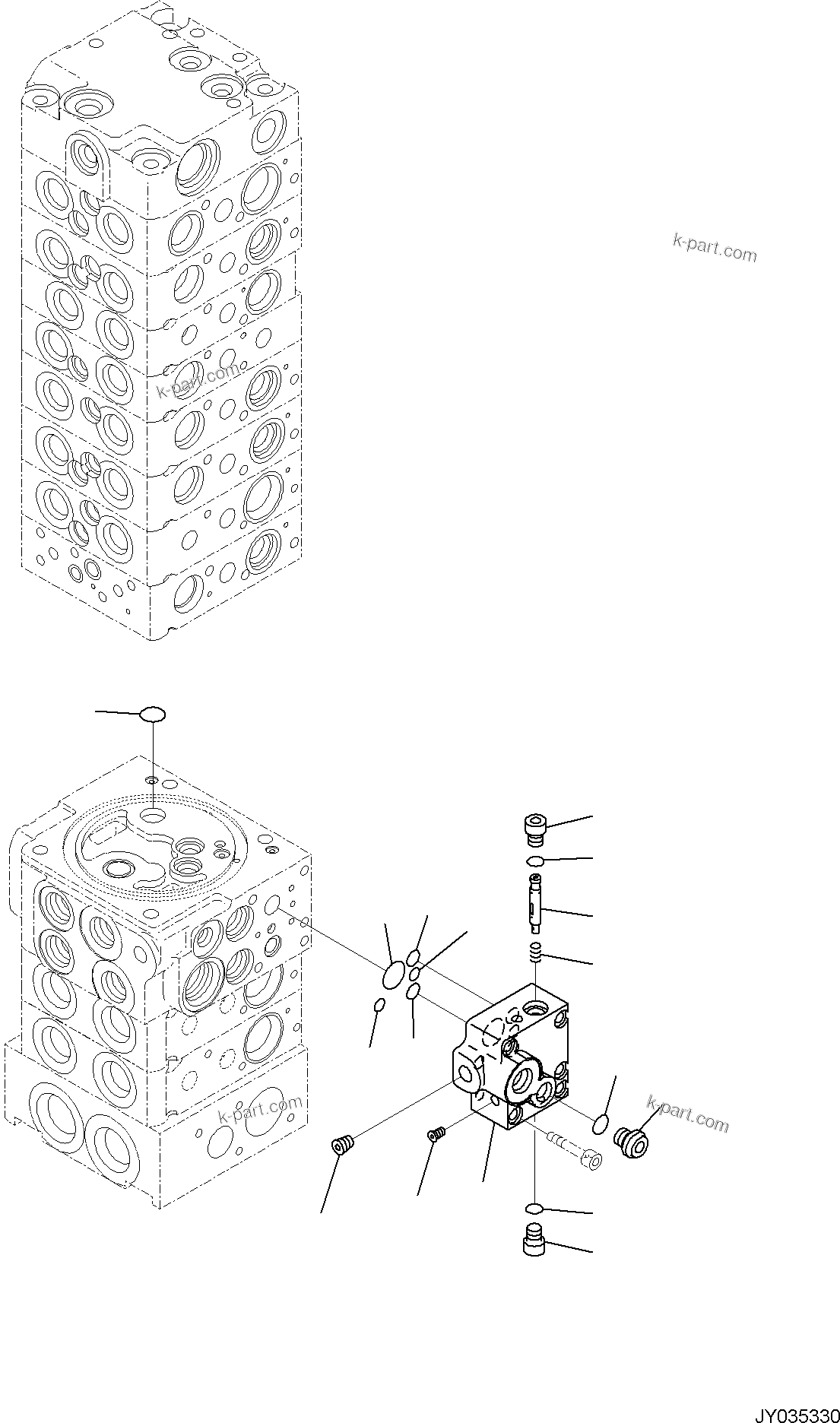 k-part.com

k-part.com

k-part.com

k-part.com

JY035330