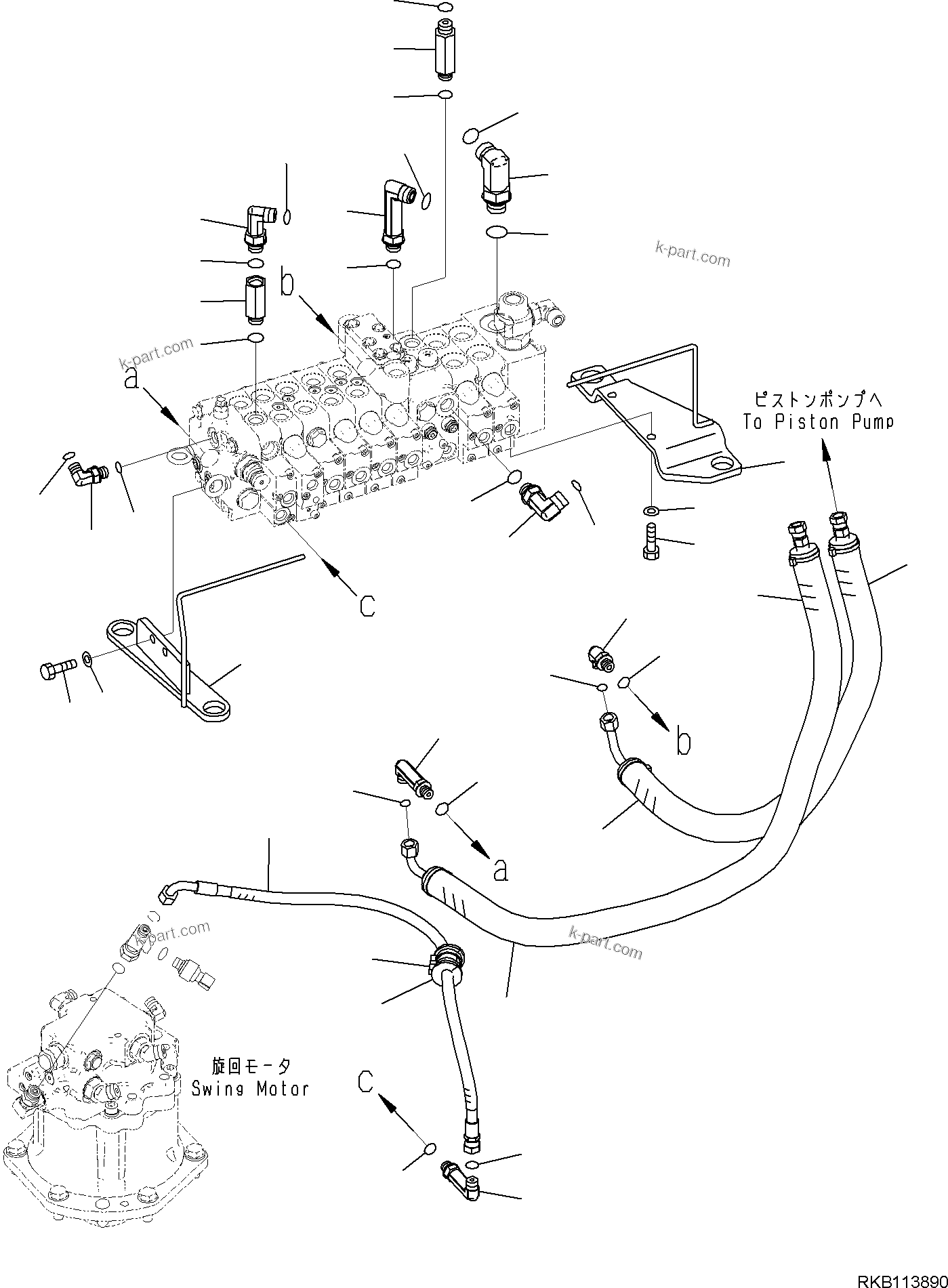 k-part.com

b

k-part.com

a

ピストンポンプへ
To Piston Pump

c

b

a

k-part.com

k-part.com

旋回モータ
Swing Motor

C

RKB113890