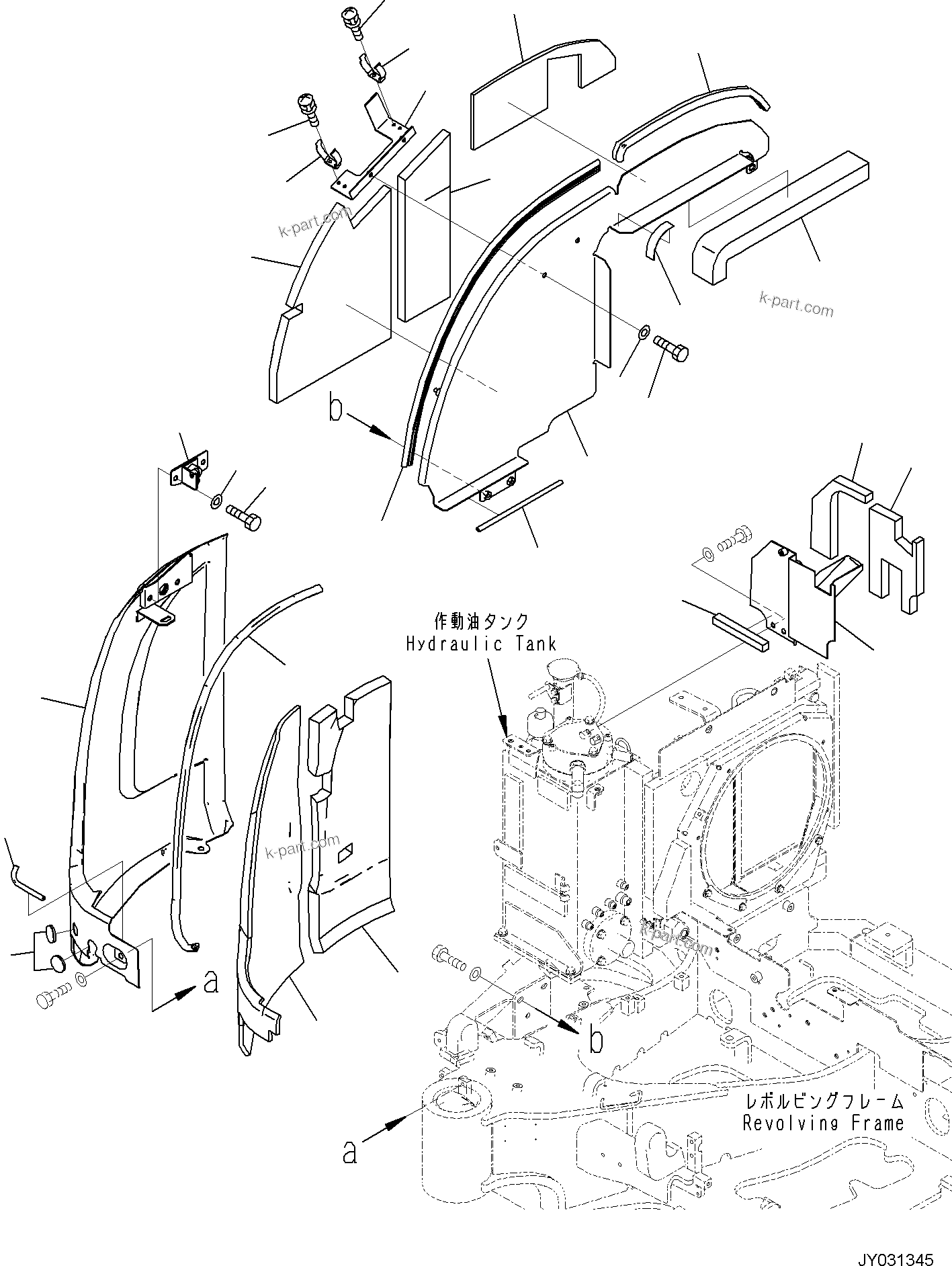 k-part.com

k-part.com

b

作動油タンク
Hydraulic Tank

k-part.com

k-part.com

a

b

レボルビングフレーム
Revolving Frame

a

JY031345