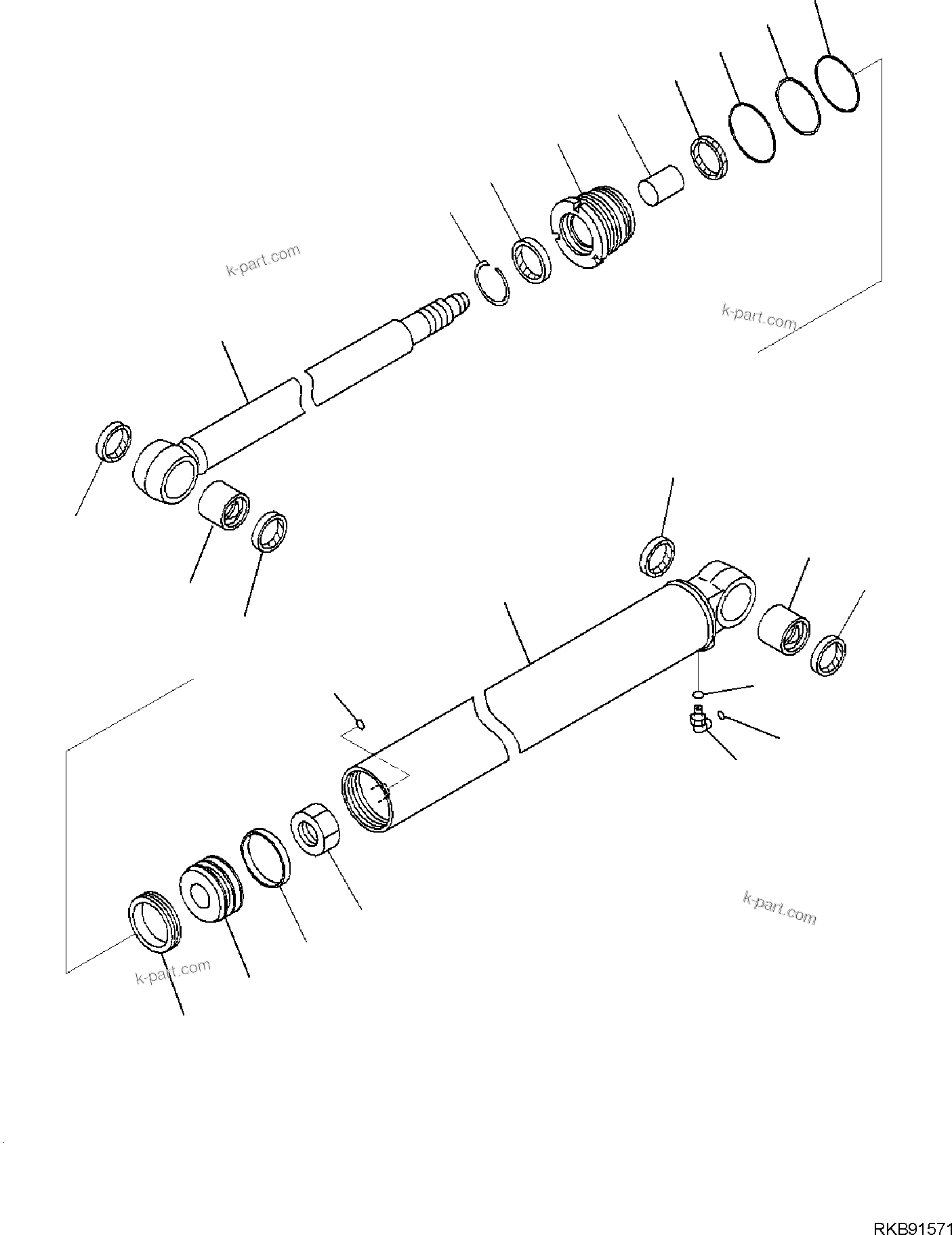 k-part.com

k-part.com

k-part.com

k-part.com

RKB91571