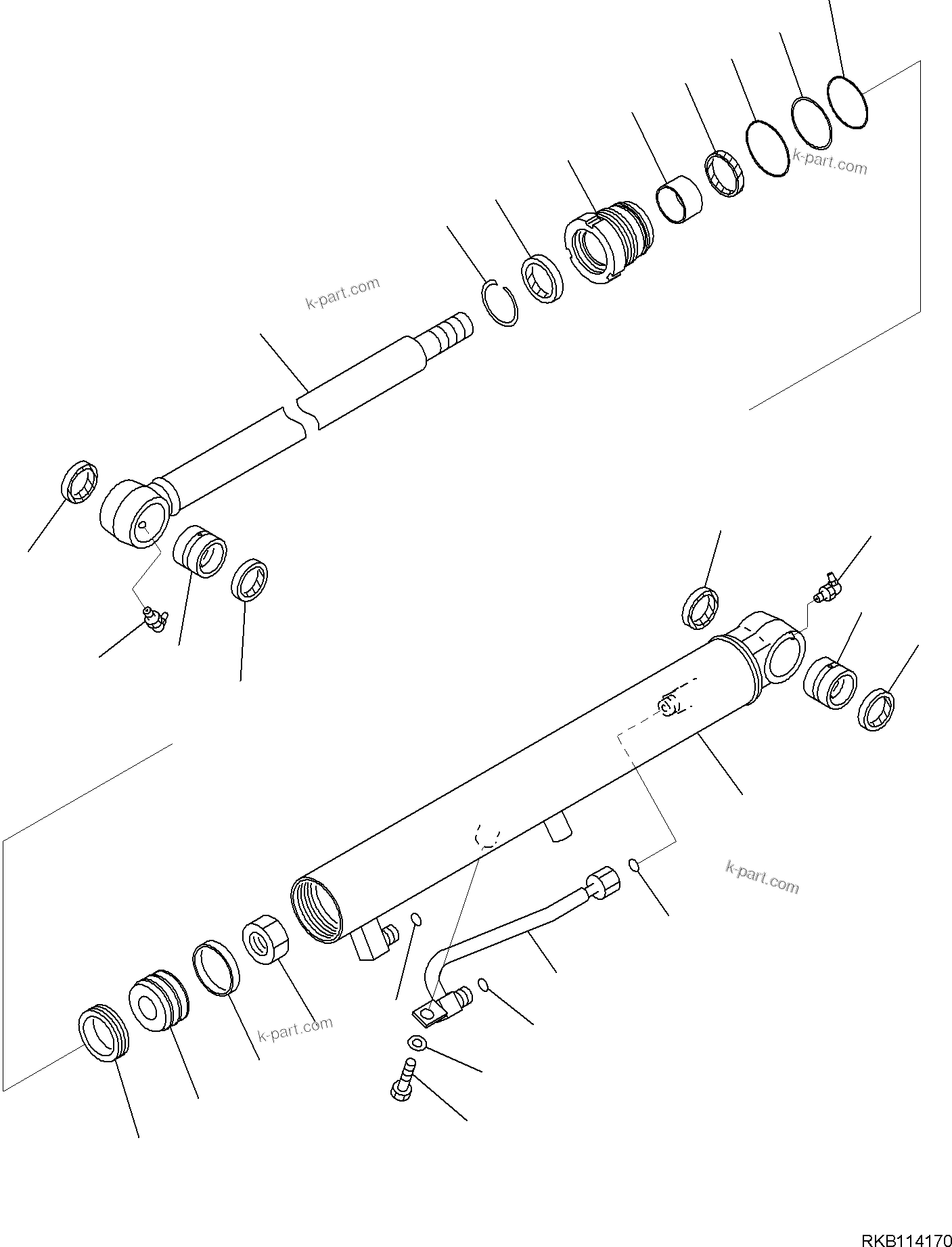 k-part.com

k-part.com

k-part.com

k-part.com

RKB114170