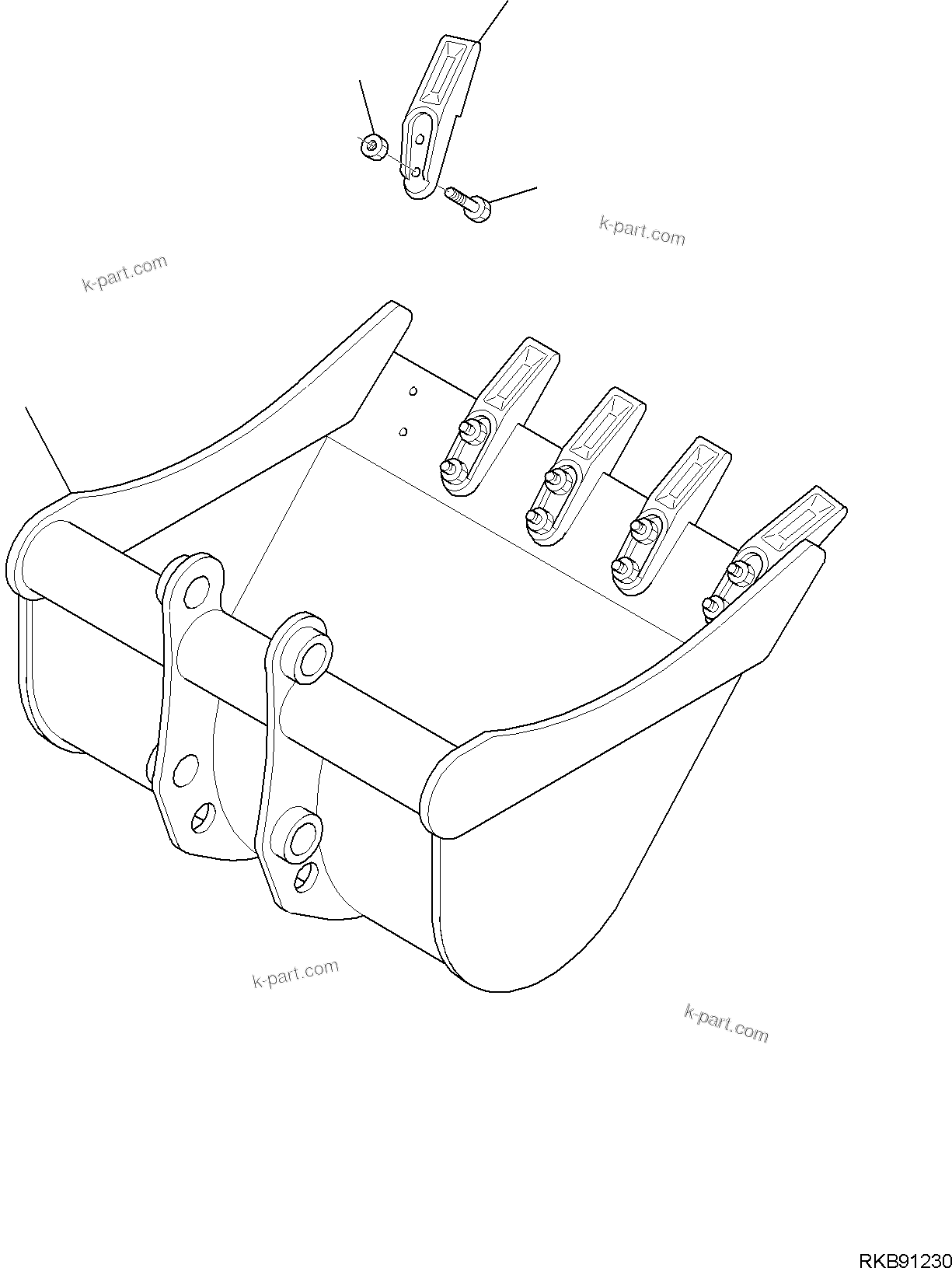 k-part.com

k-part.com

k-part.com

k-part.com

RKB91230