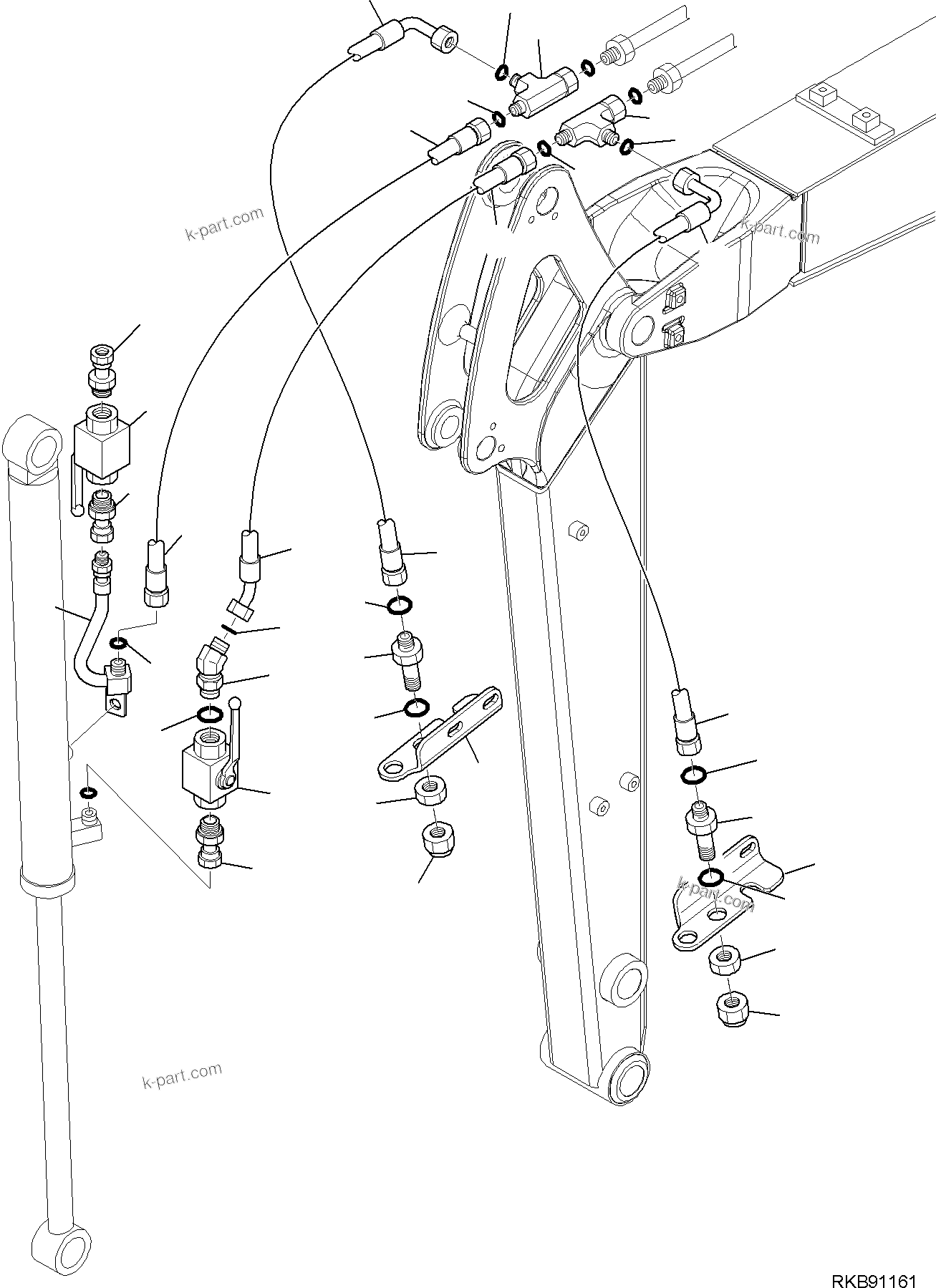 k-part.com

k-part.com

k-part.com

k-part.com

RKB91161