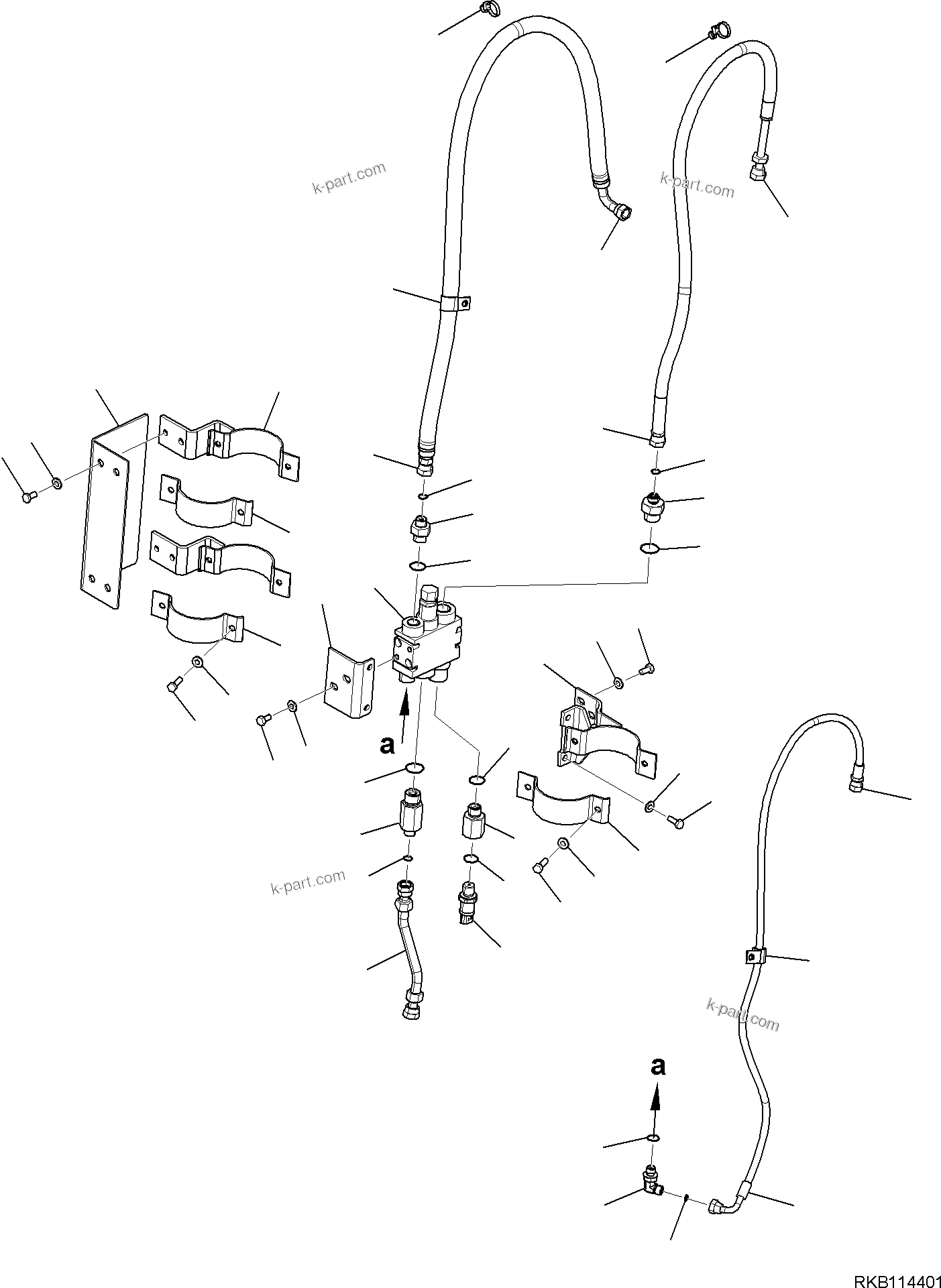 k-part.com

k-part.com

a

k-part.com

k-part.com

a

RKB114401