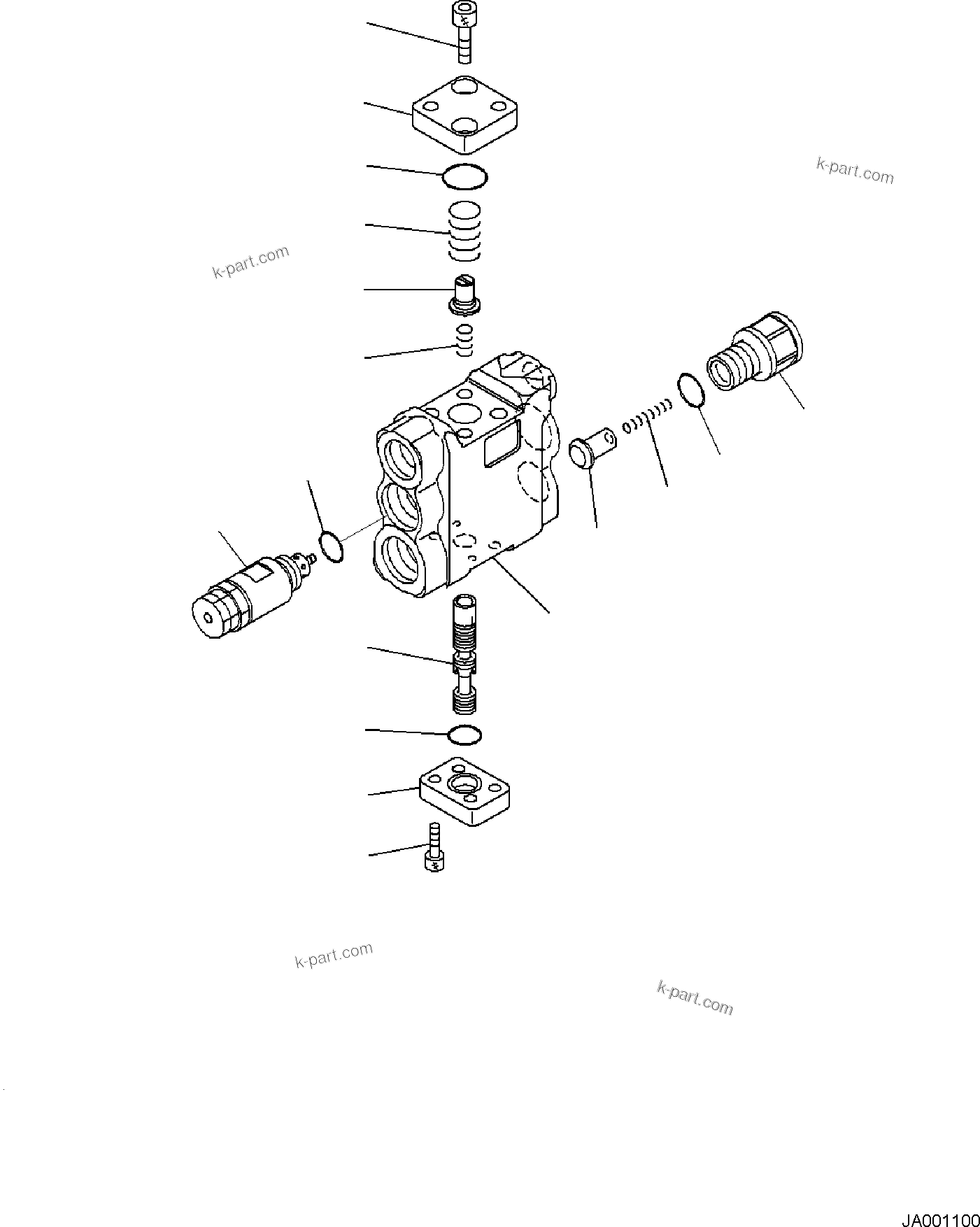 k-part.com

k-part.com

k-part.com

k-part.com

JA001100