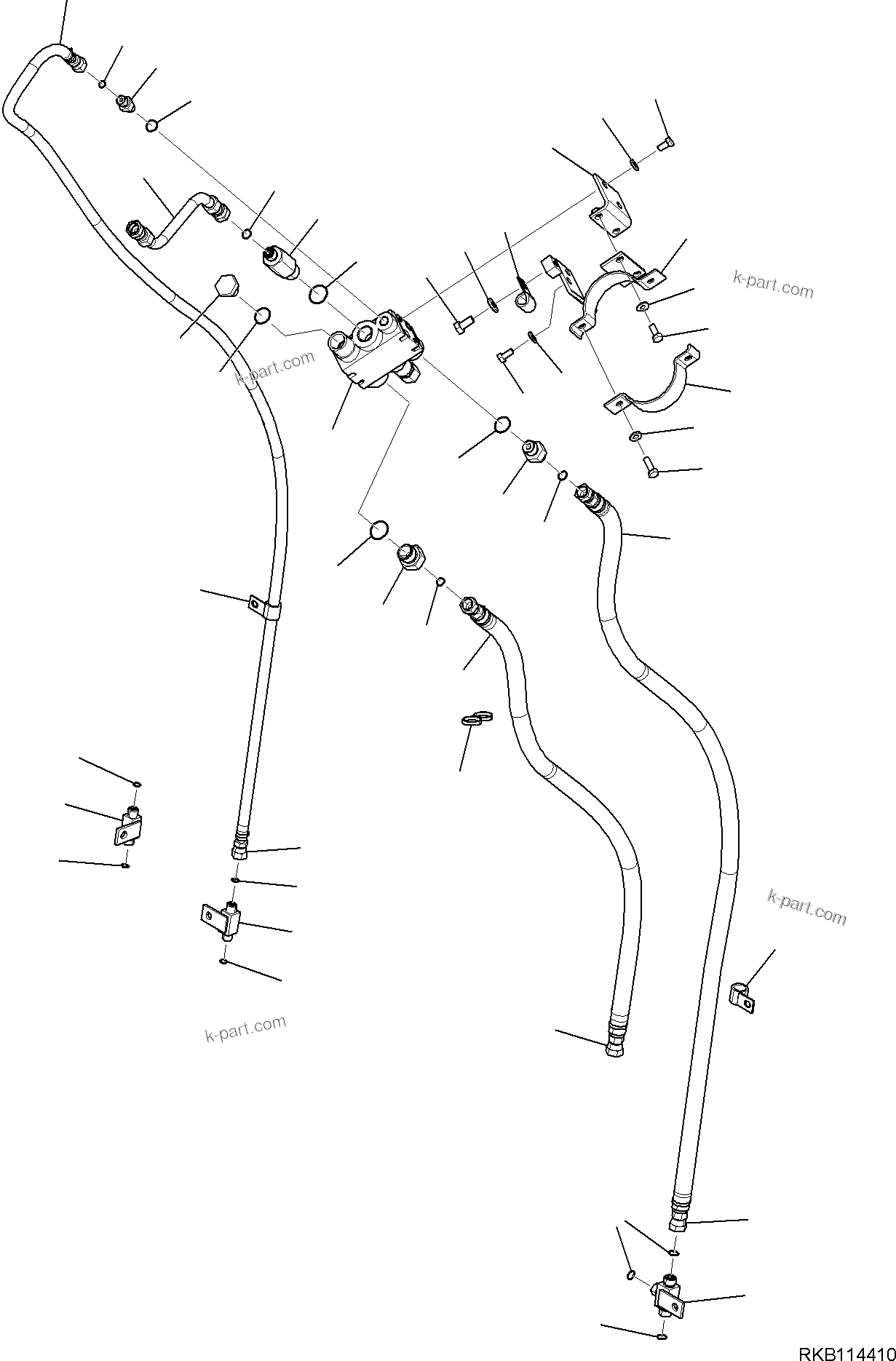 k-part.com

k-part.com

k-part.com

k-part.com

RKB114410