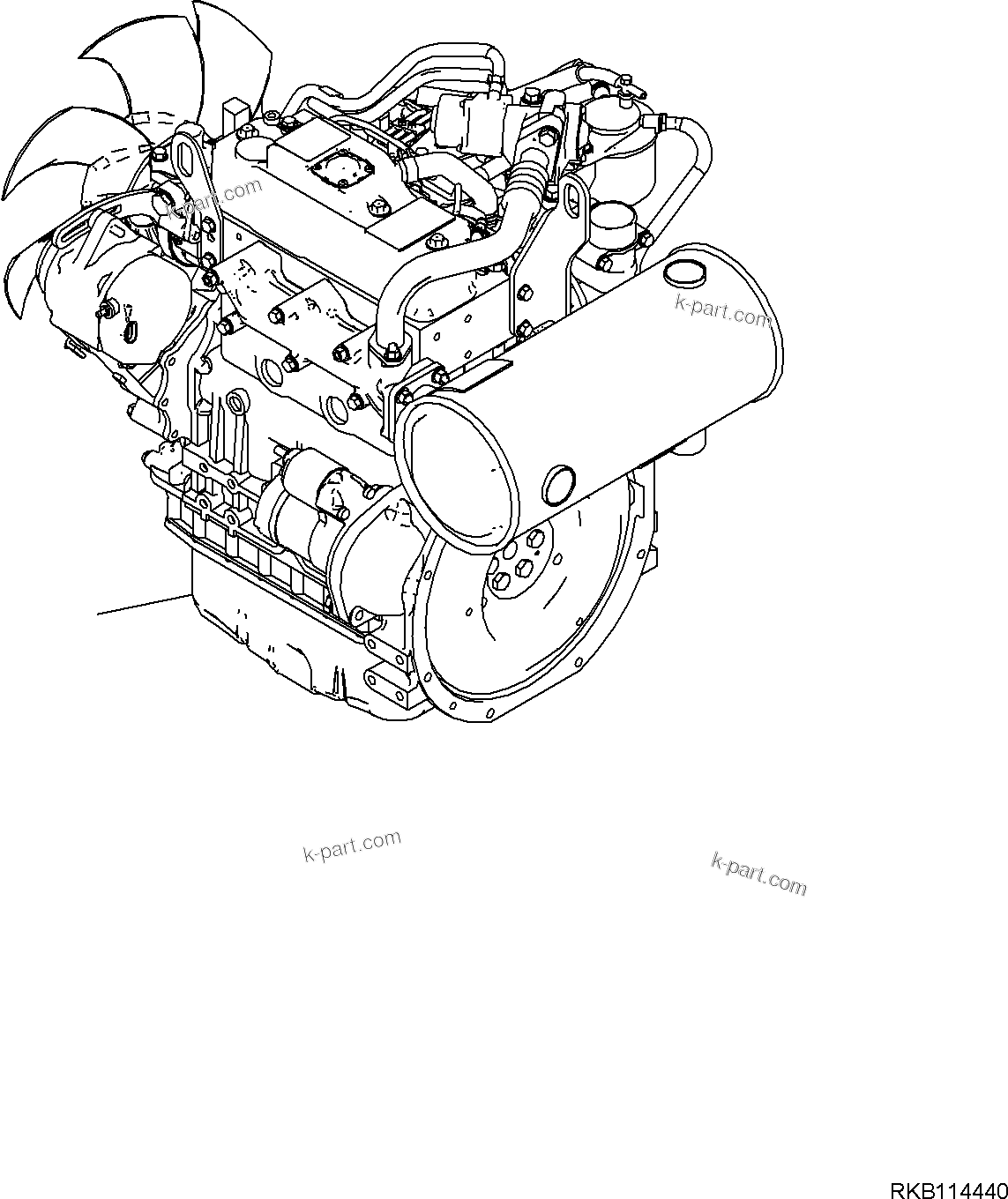 k-part.com

k-part.com

k-part.com

k-part.com

RKB114440