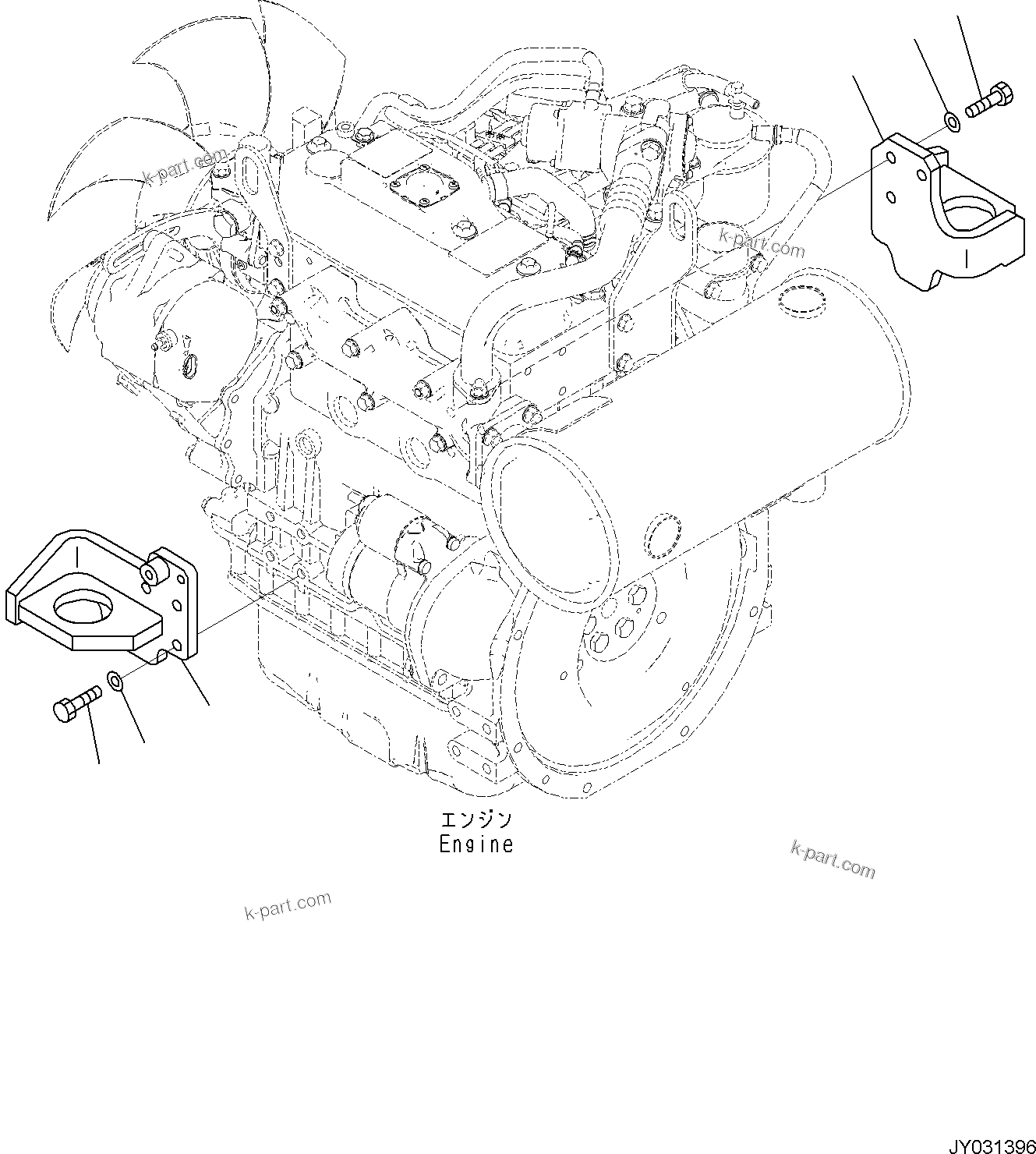 k-part.com

k-part.com

エンジン
Engine

k-part.com

k-part.com

JY031396