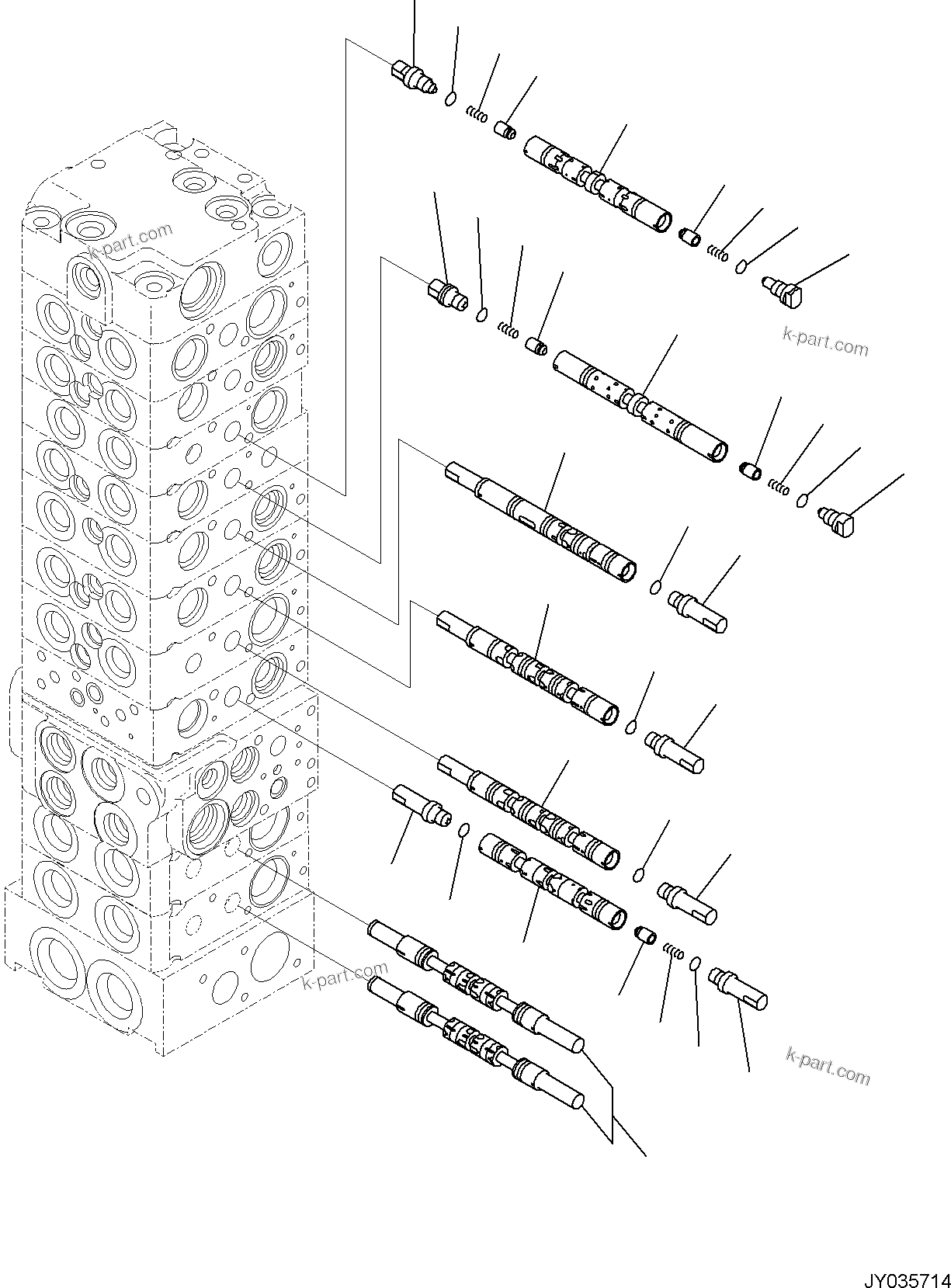 k-part.com

k-part.com

k-part.com

k-part.com

JY035714