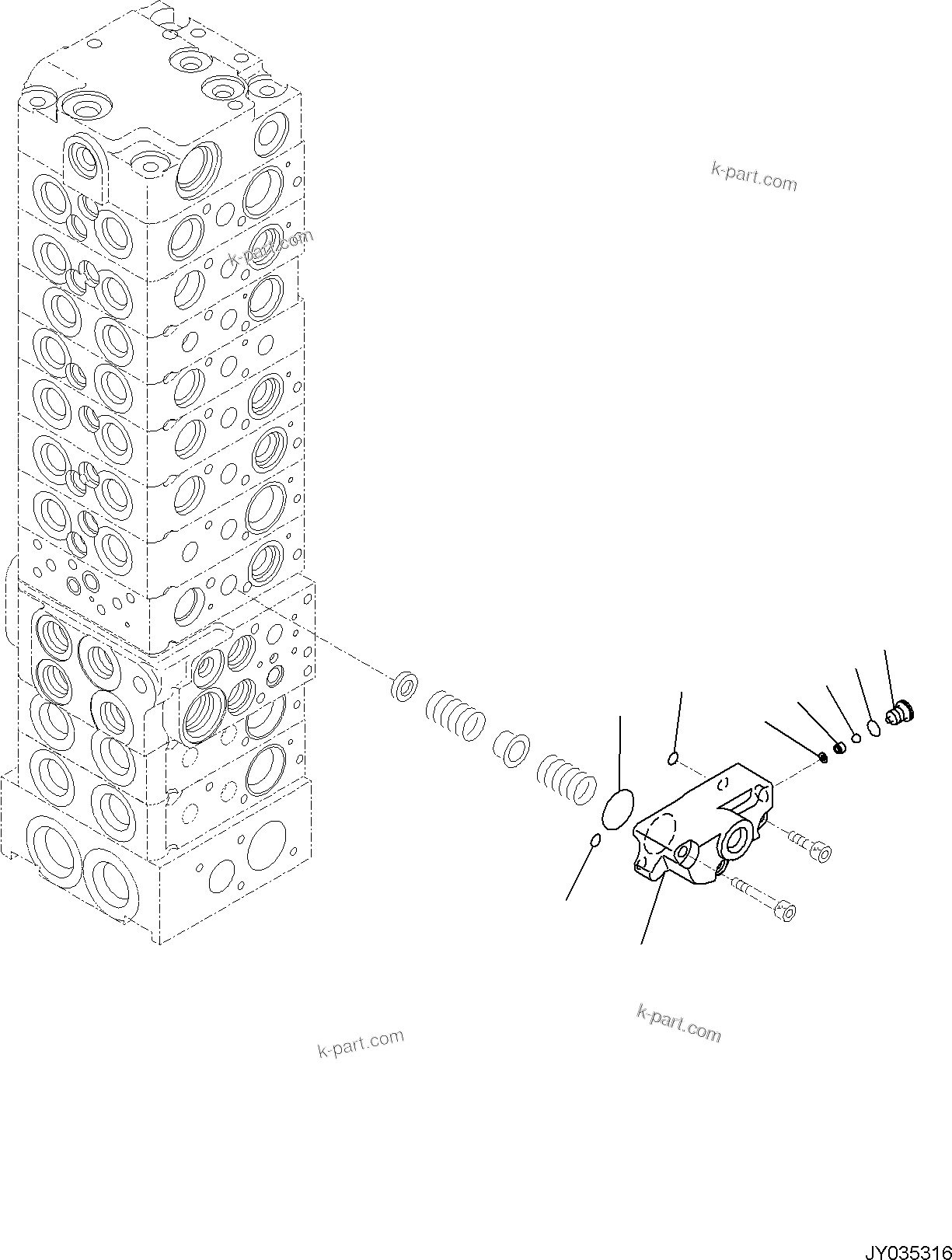 k-part.com

k-part.com

k-part.com

k-part.com

JY035316