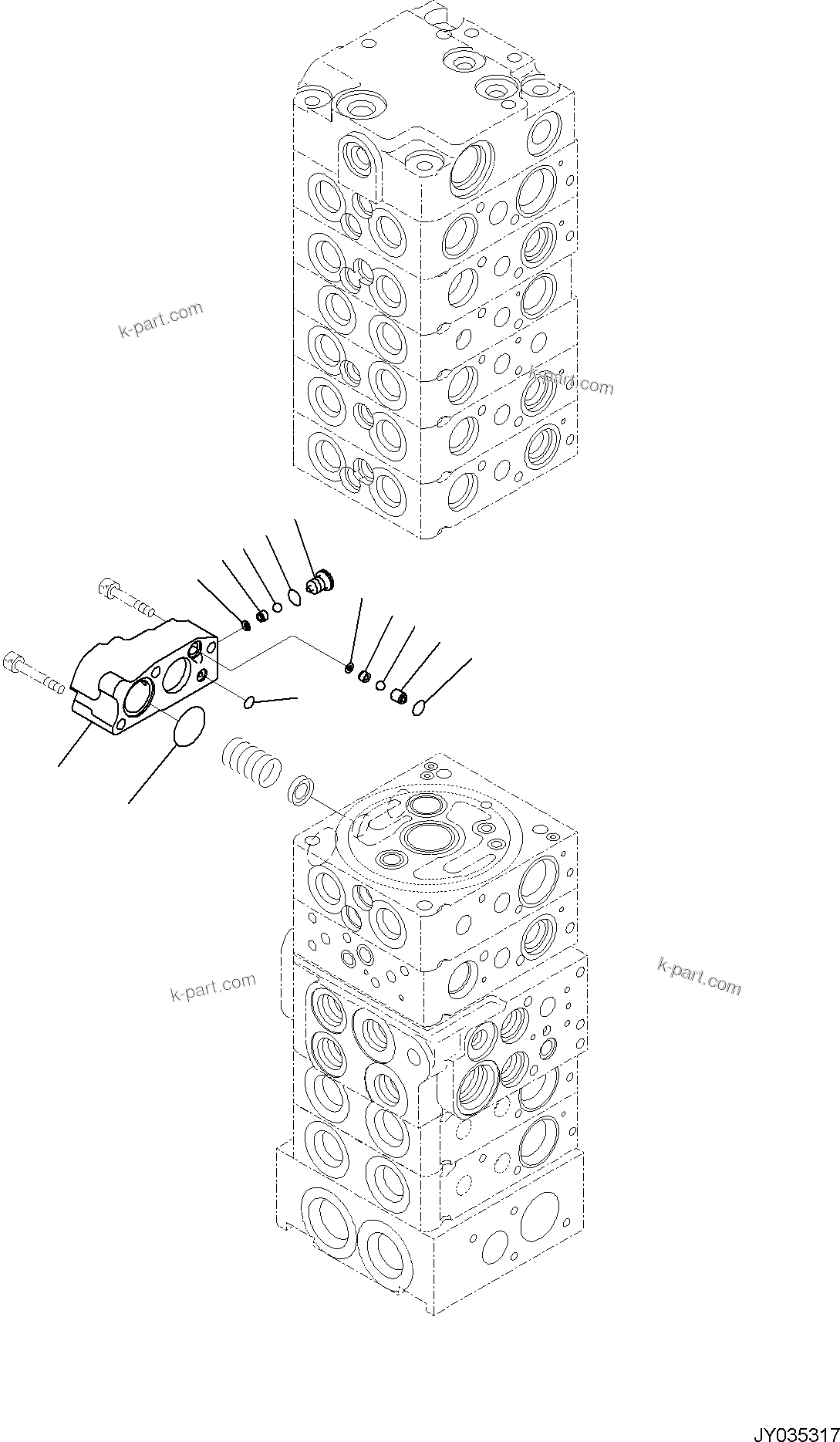 k-part.com

k-part.com

k-part.com

k-part.com

JY035317