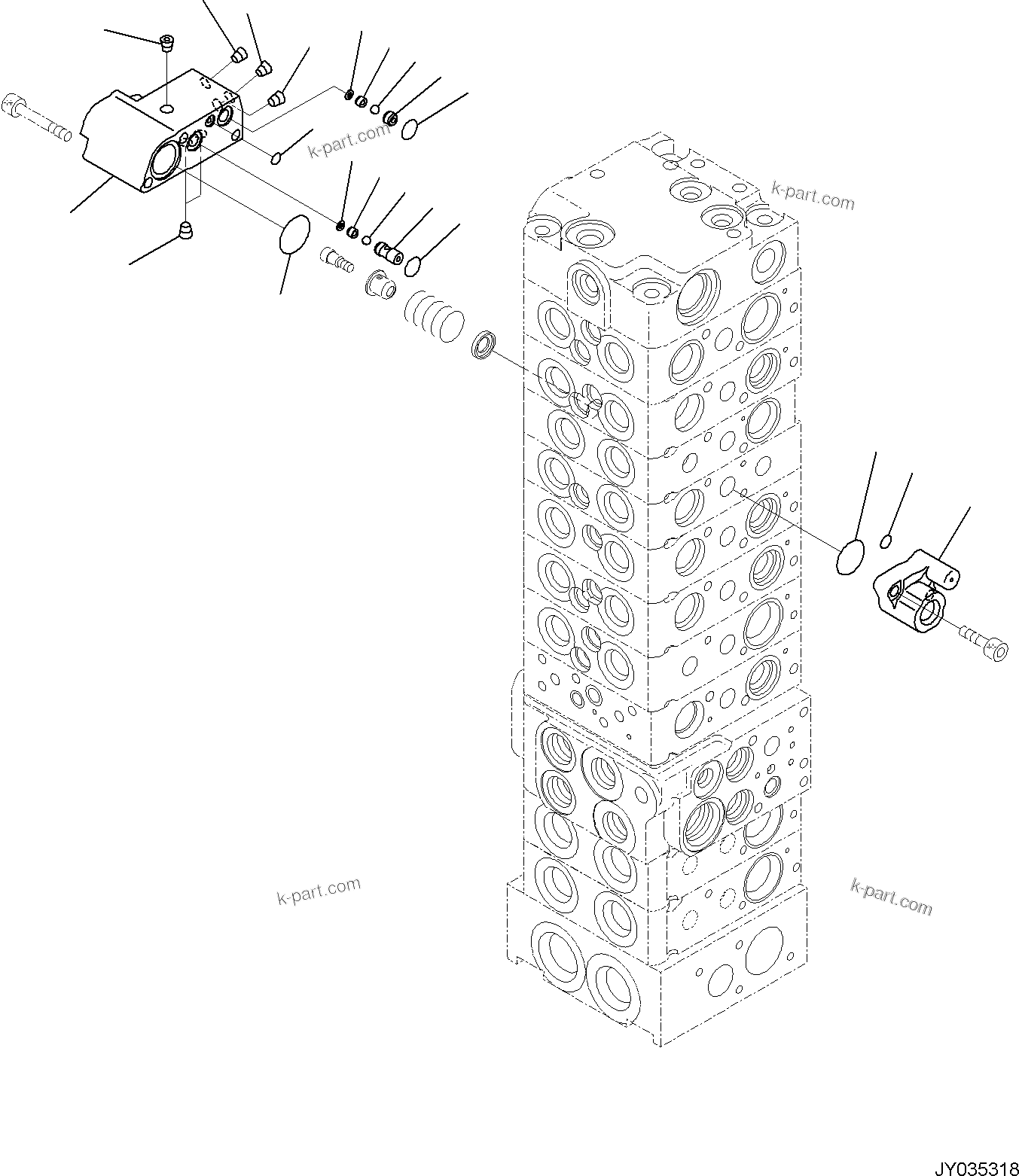 k-part.com

k-part.com

k-part.com

k-part.com

JY035318