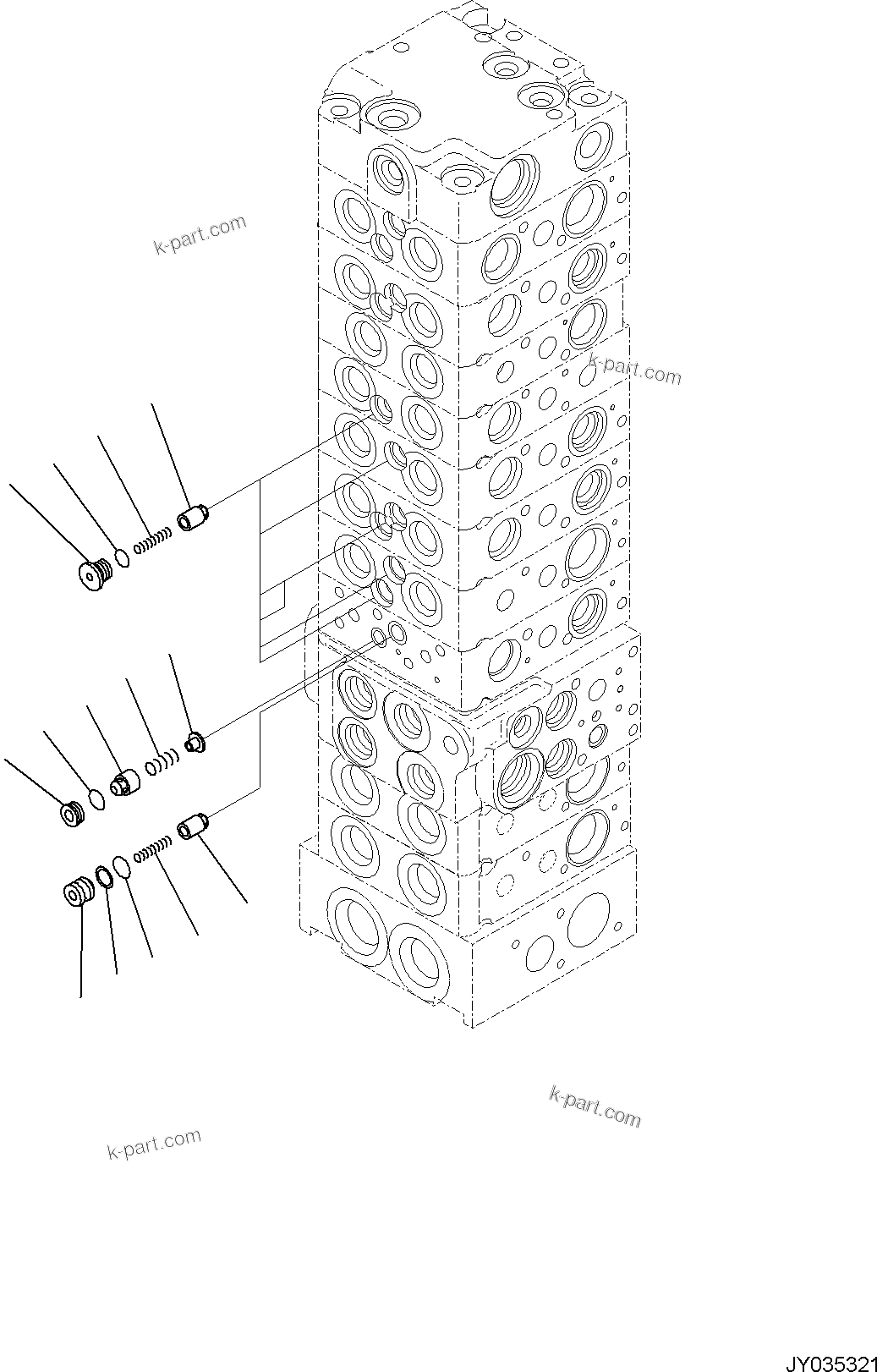 k-part.com

k-part.com

k-part.com

k-part.com

JY035321