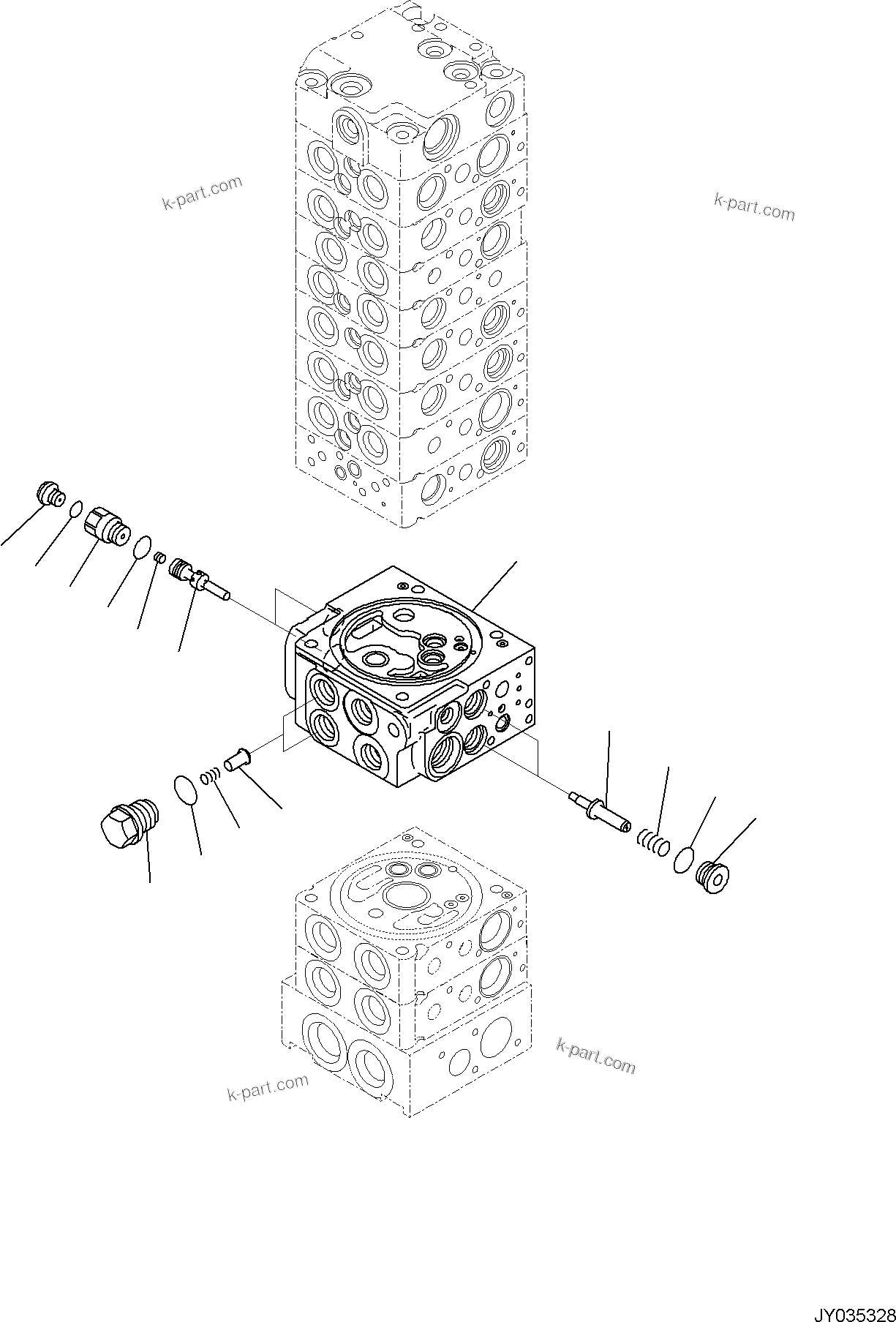 k-part.com
k-part.com
k-part.com
k-part.com
JY035328