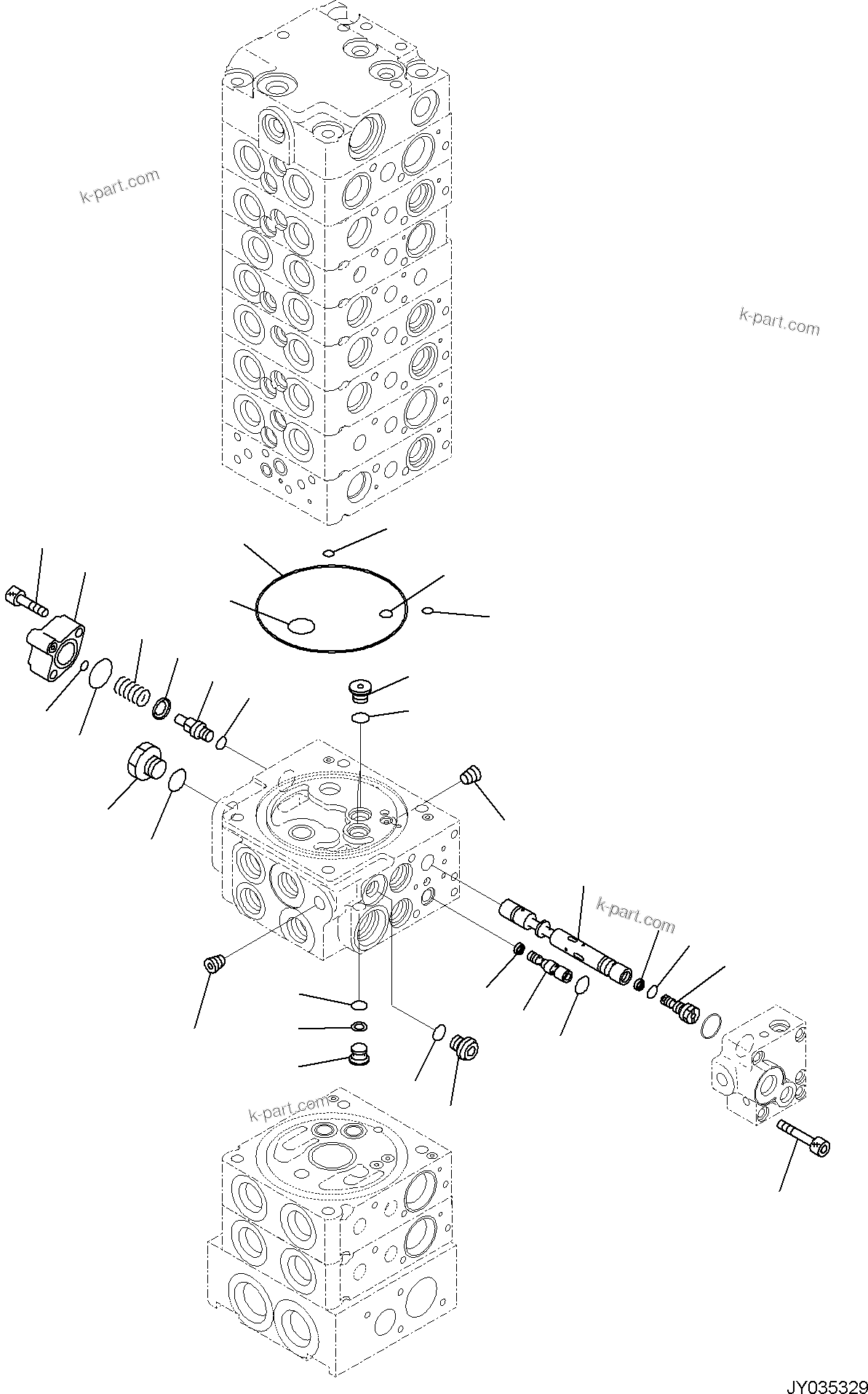 k-part.com

k-part.com

k-part.com

k-part.com

JY035329