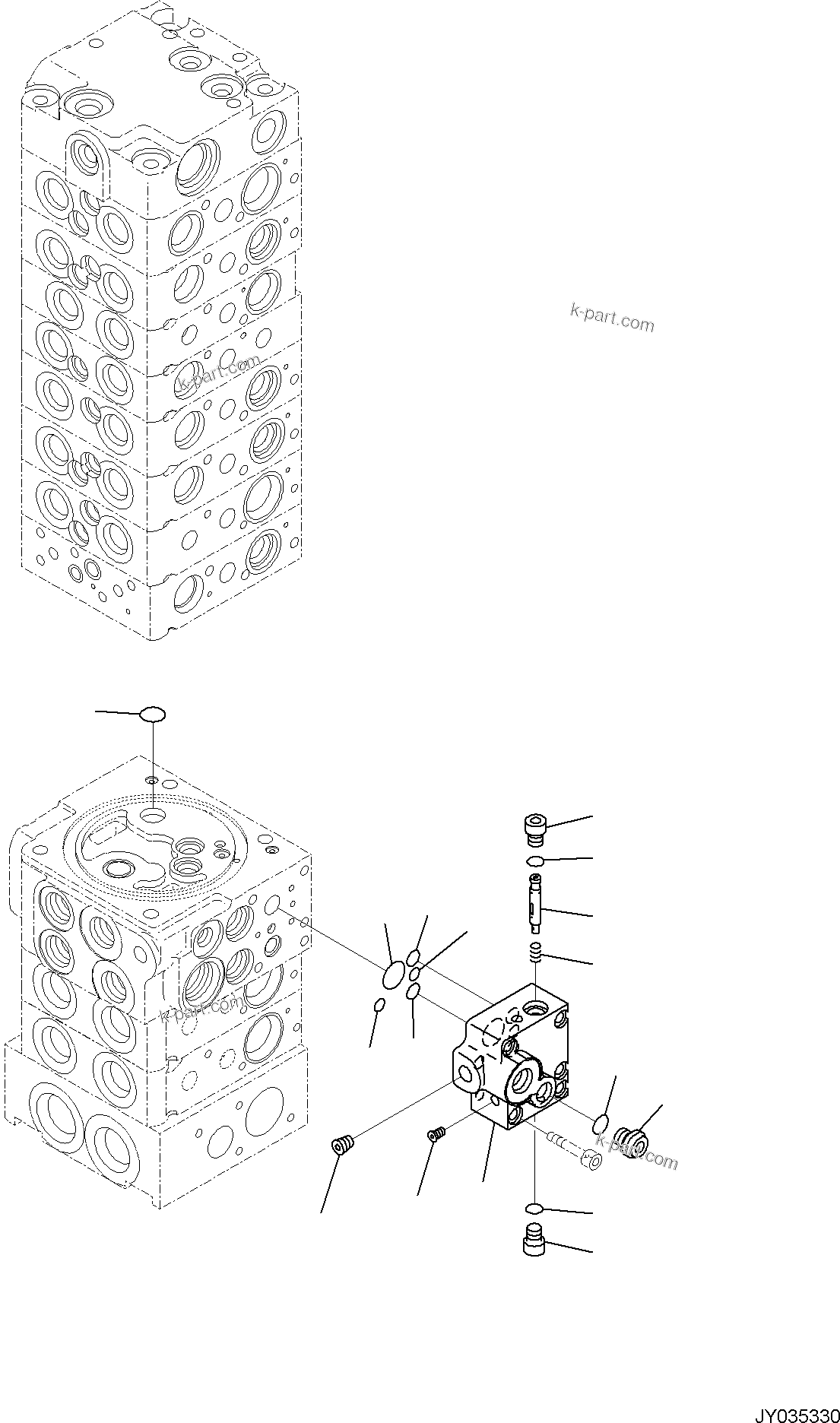 k-part.com

k-part.com

k-part.com

k-part.com

JY035330