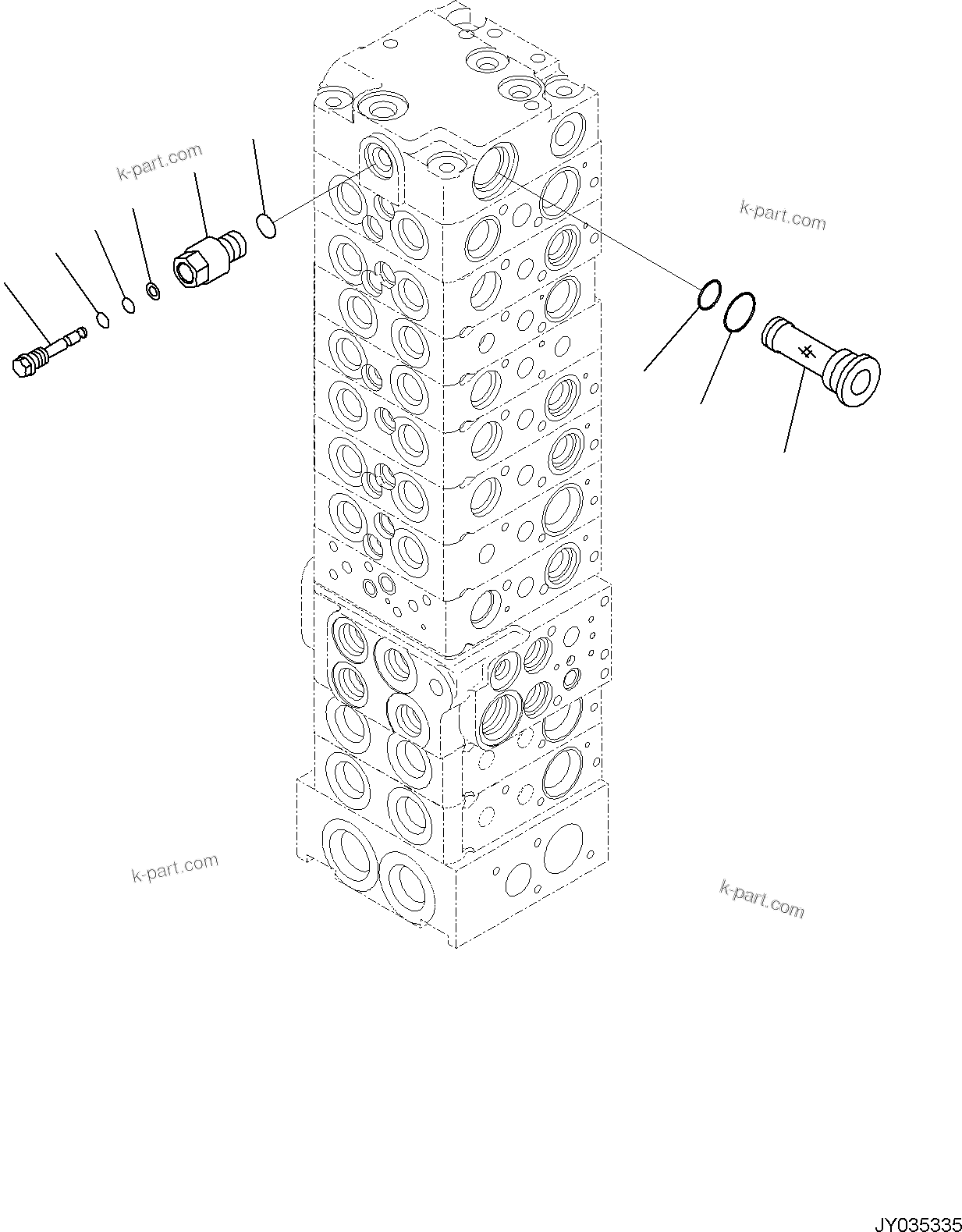 k-part.com

k-part.com

k-part.com

k-part.com

JY035335