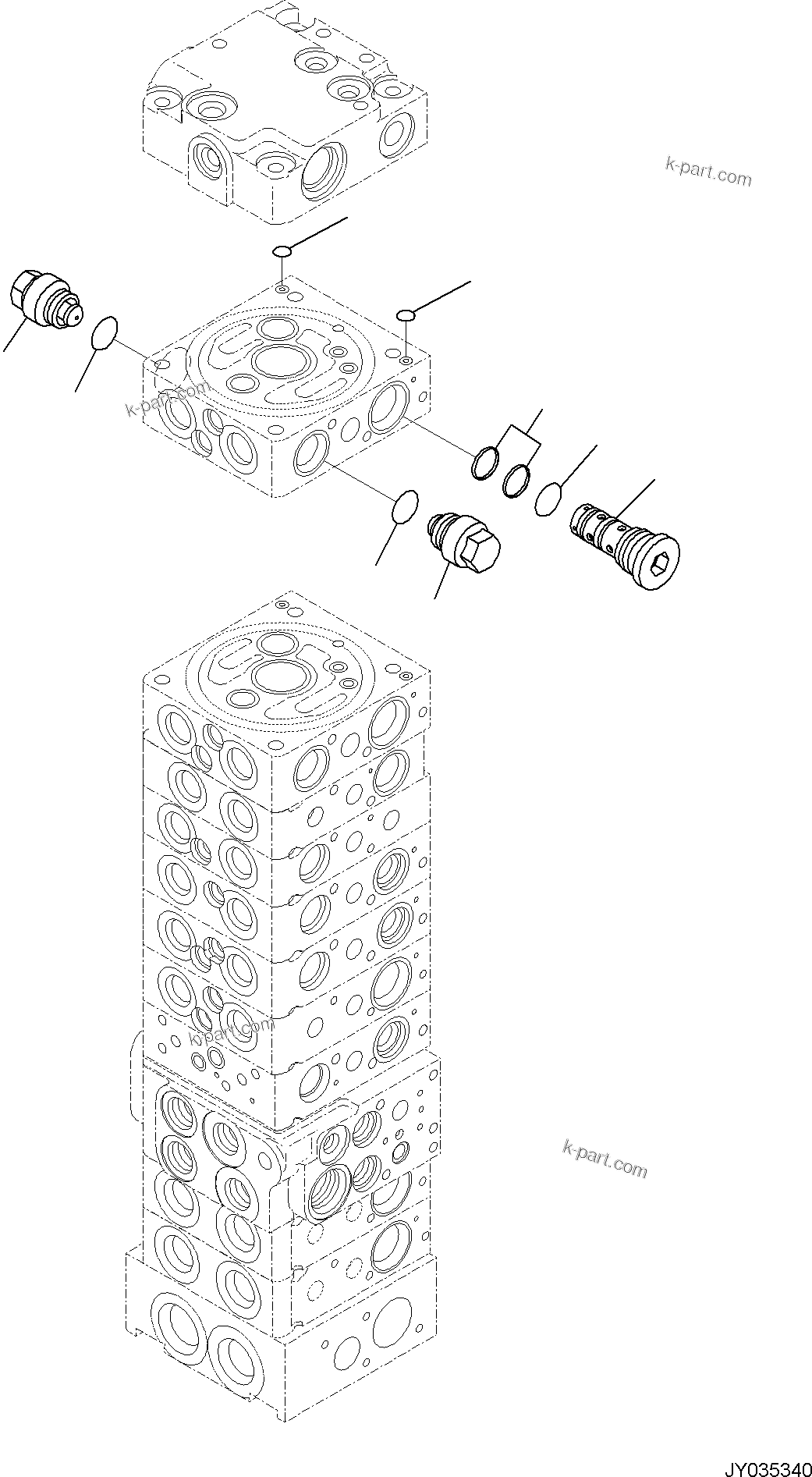 k-part.com

k-part.com

k-part.com

k-part.com

JY035340