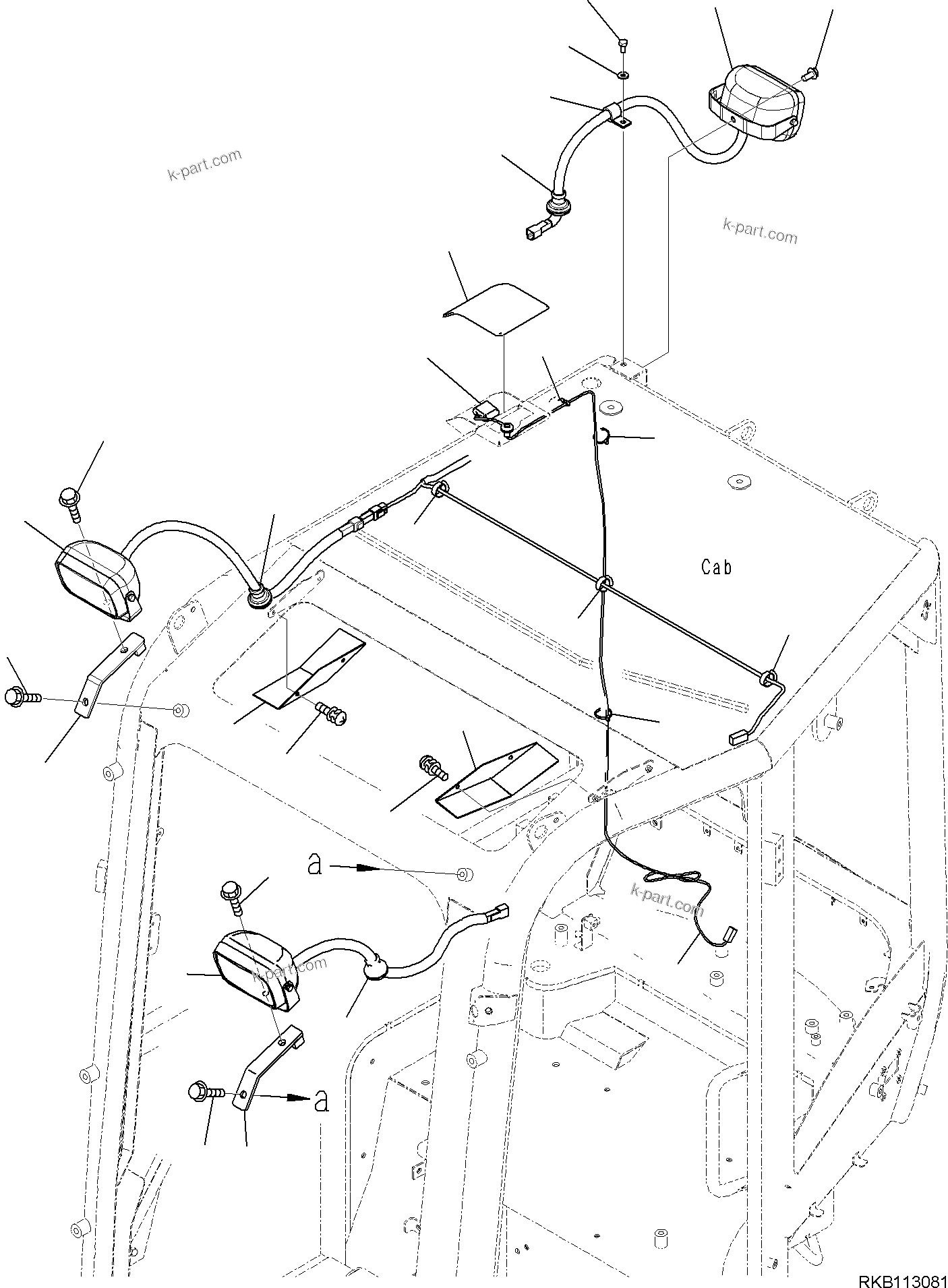 k-part.com

k-part.com

Cab

a

k-part.com

k-part.com

a

RKB113081