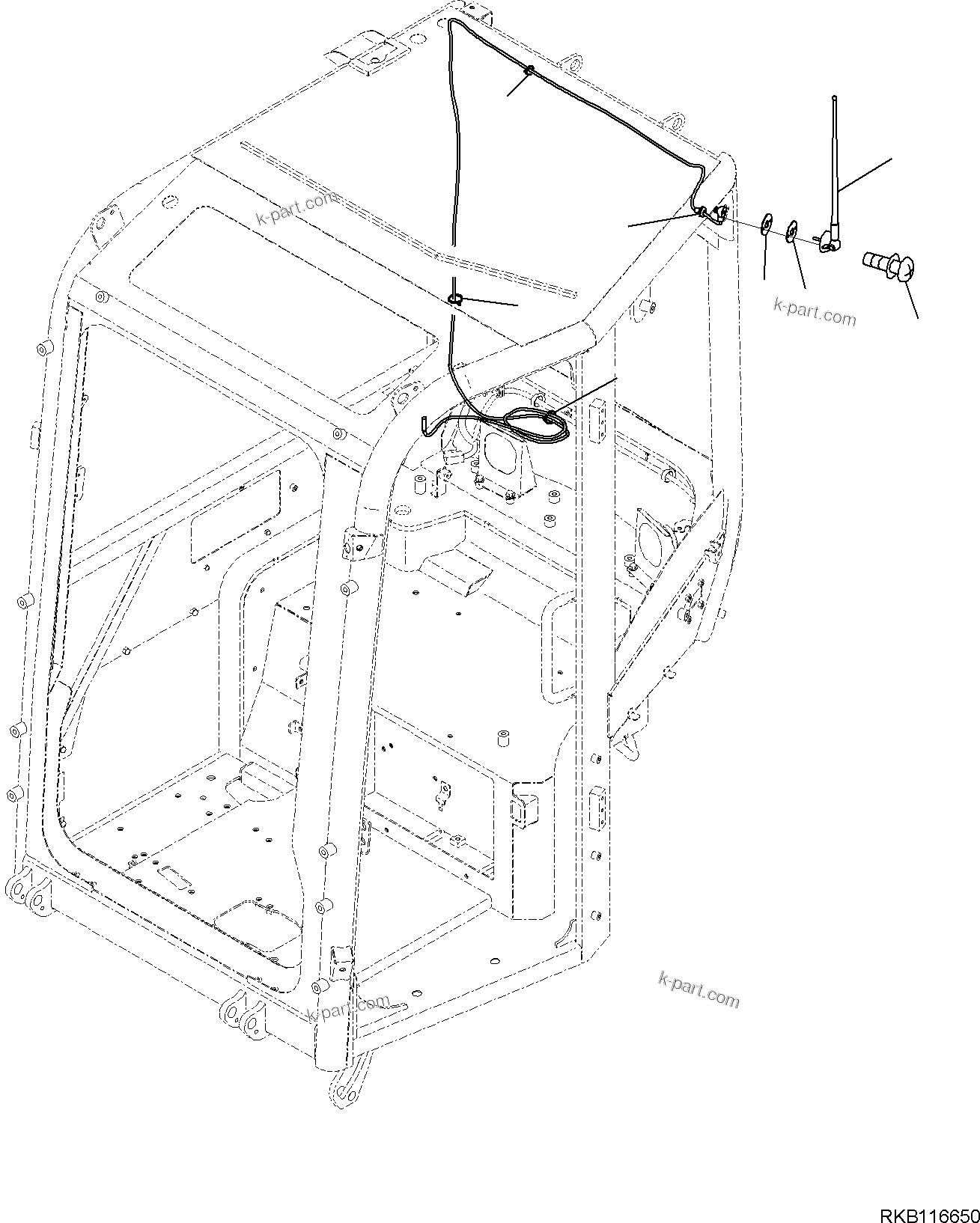 k-part.com

k-part.com

k-part.com

k-part.com

RKB116650