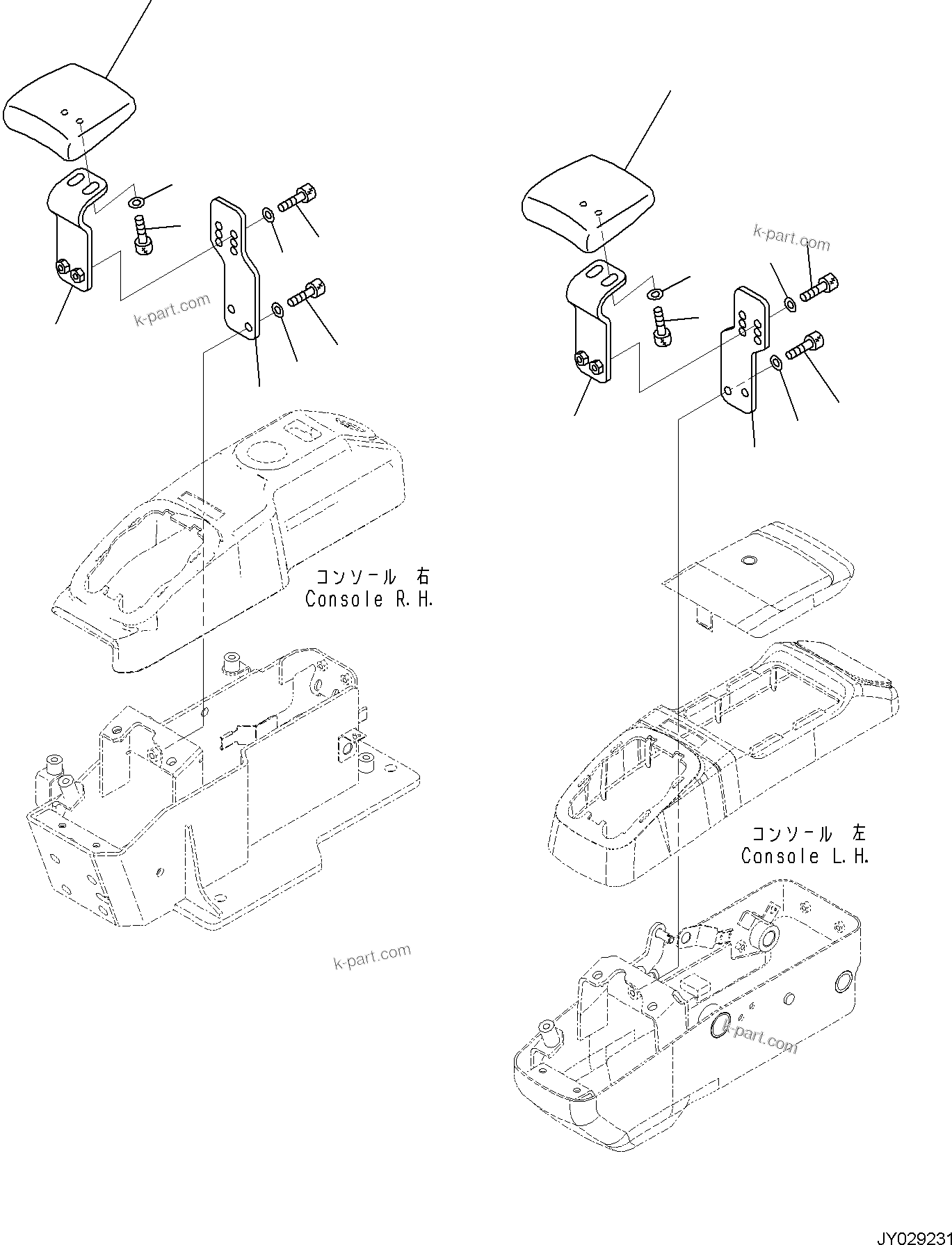 k-part.com

k-part.com

コンソール 右
Console R.H.

コンソール 左
Console L.H.

k-part.com

k-part.com

JY029231