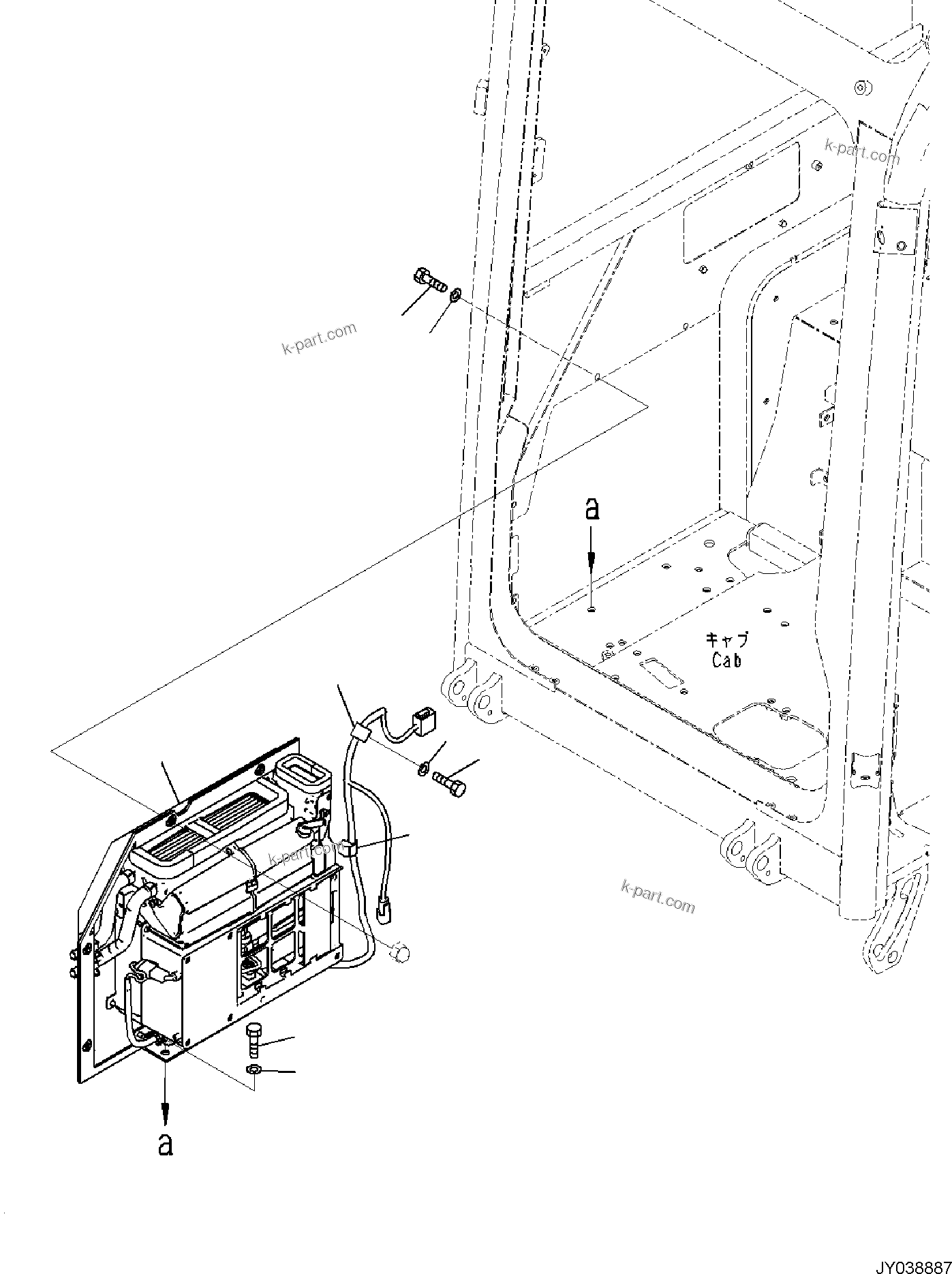 k-part.com

k-part.com

a

キャブ
Cab

k-part.com

k-part.com

a

JY038887