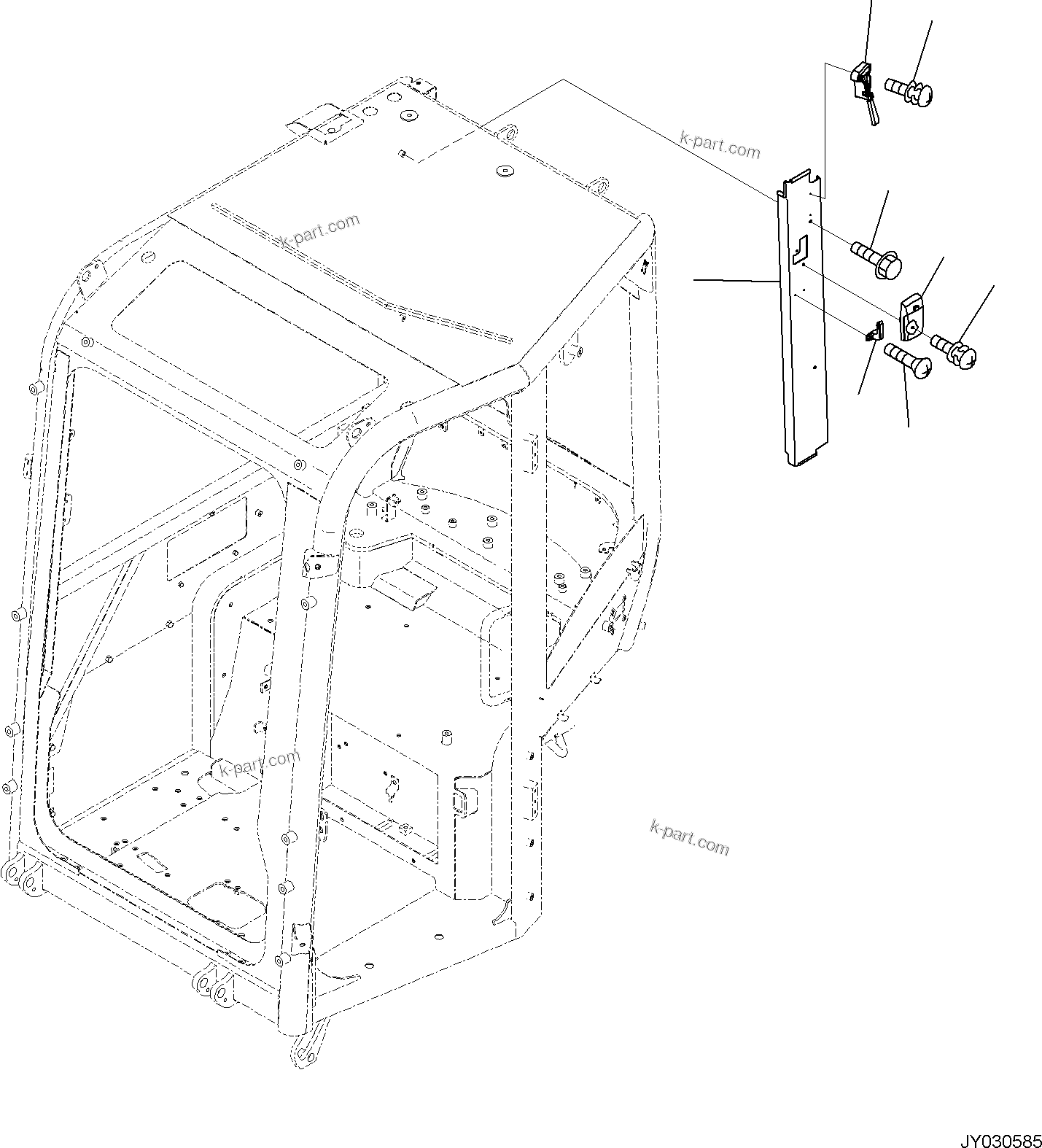 k-part.com

k-part.com

k-part.com

k-part.com

JY030585