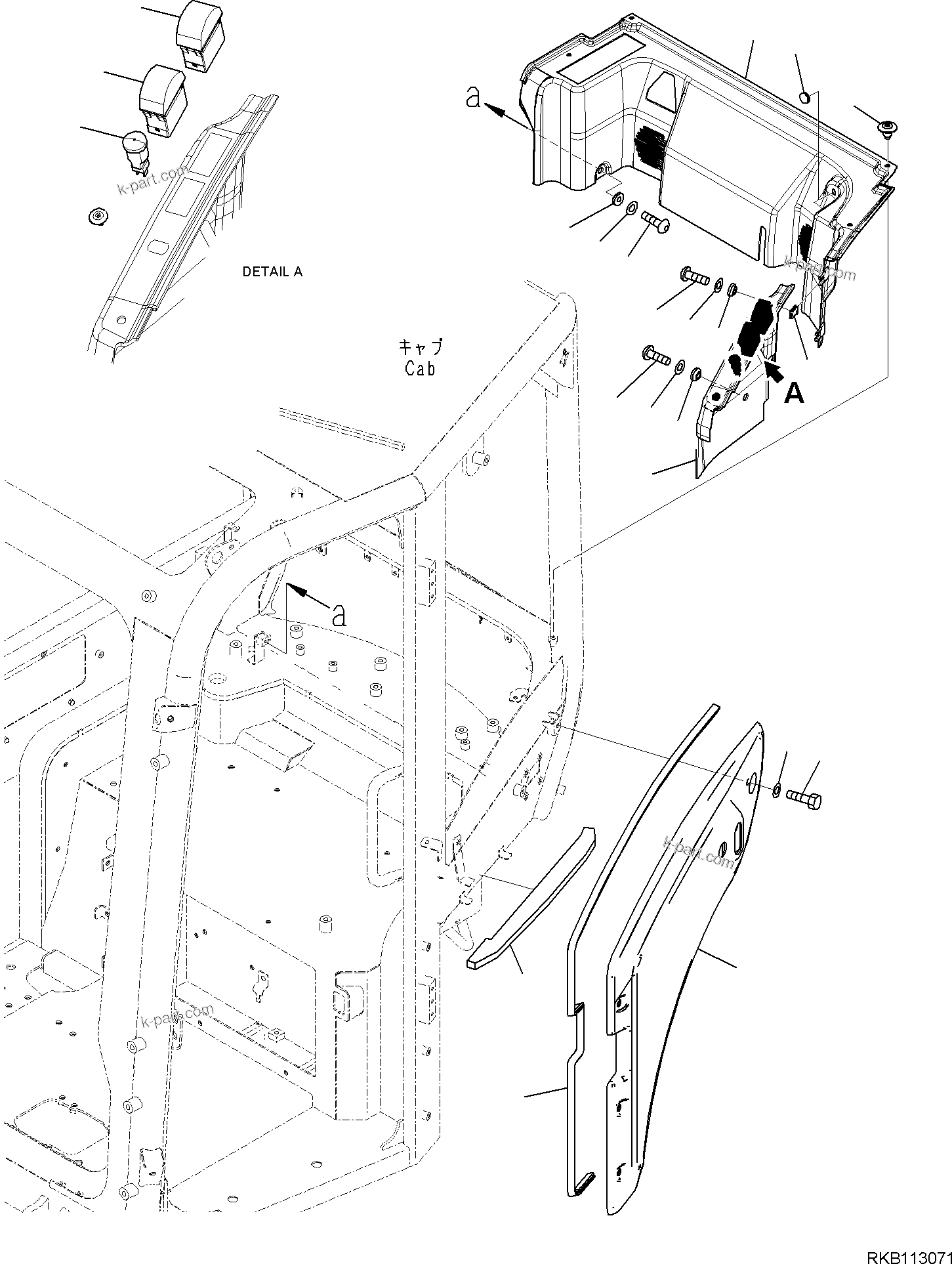 k-part.com

DETAIL A

a

k-part.com

A

キャブ
Cab

a

k-part.com

k-part.com

RKB113071