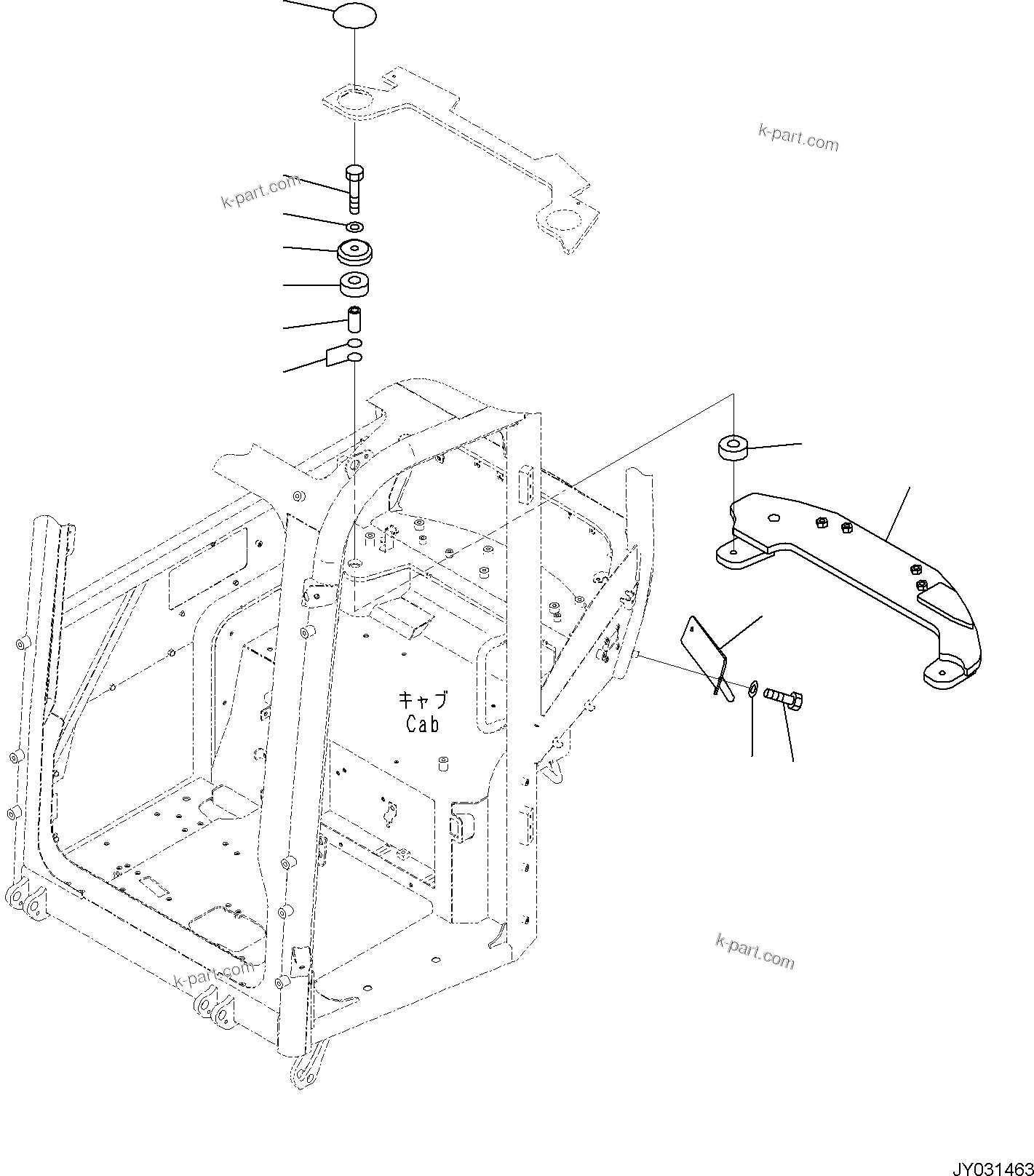 k-part.com

k-part.com

キャブ
Cab

k-part.com

k-part.com

JY031463