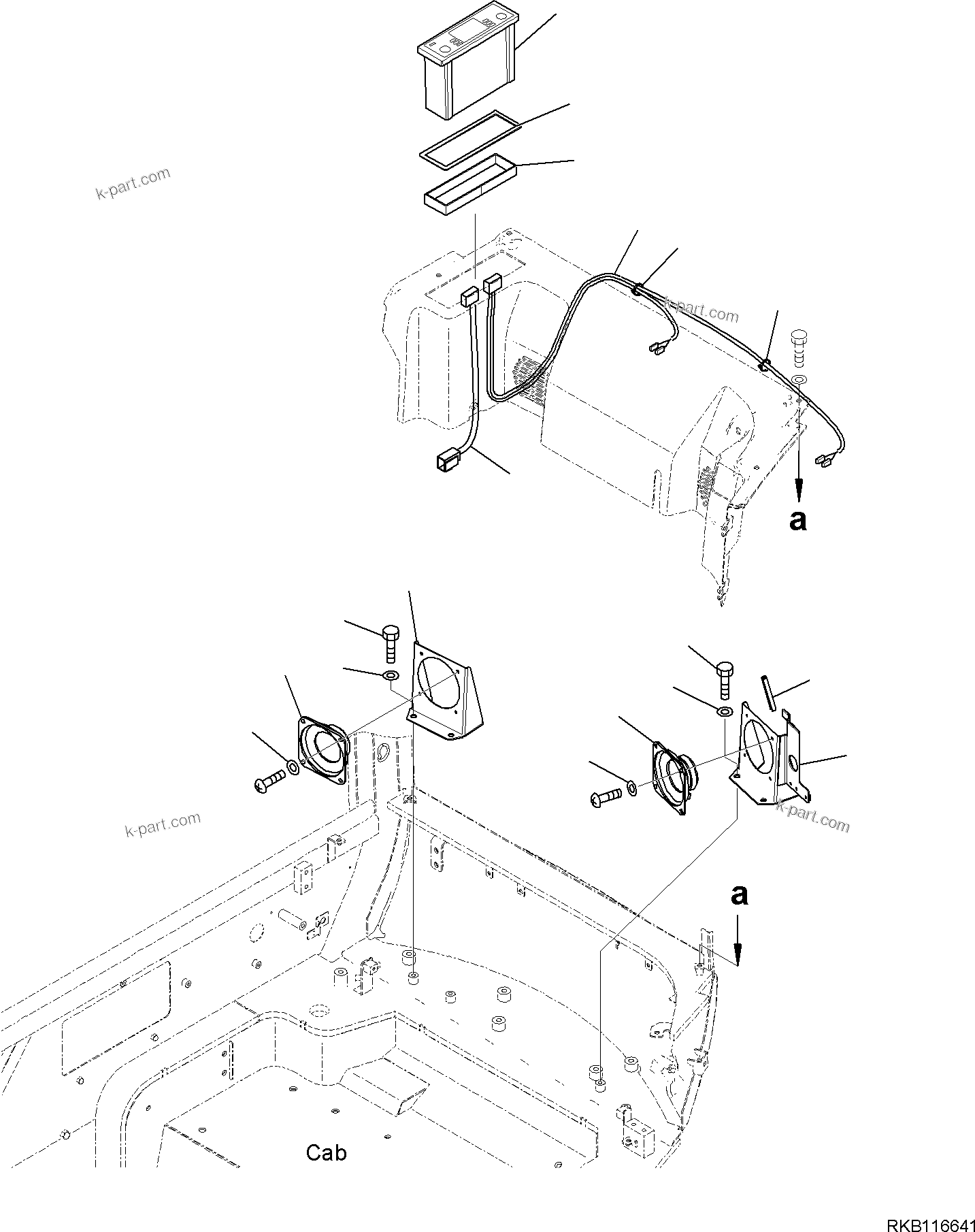 k-part.com

k-part.com

a

k-part.com

k-part.com

a

Cab

RKB116641