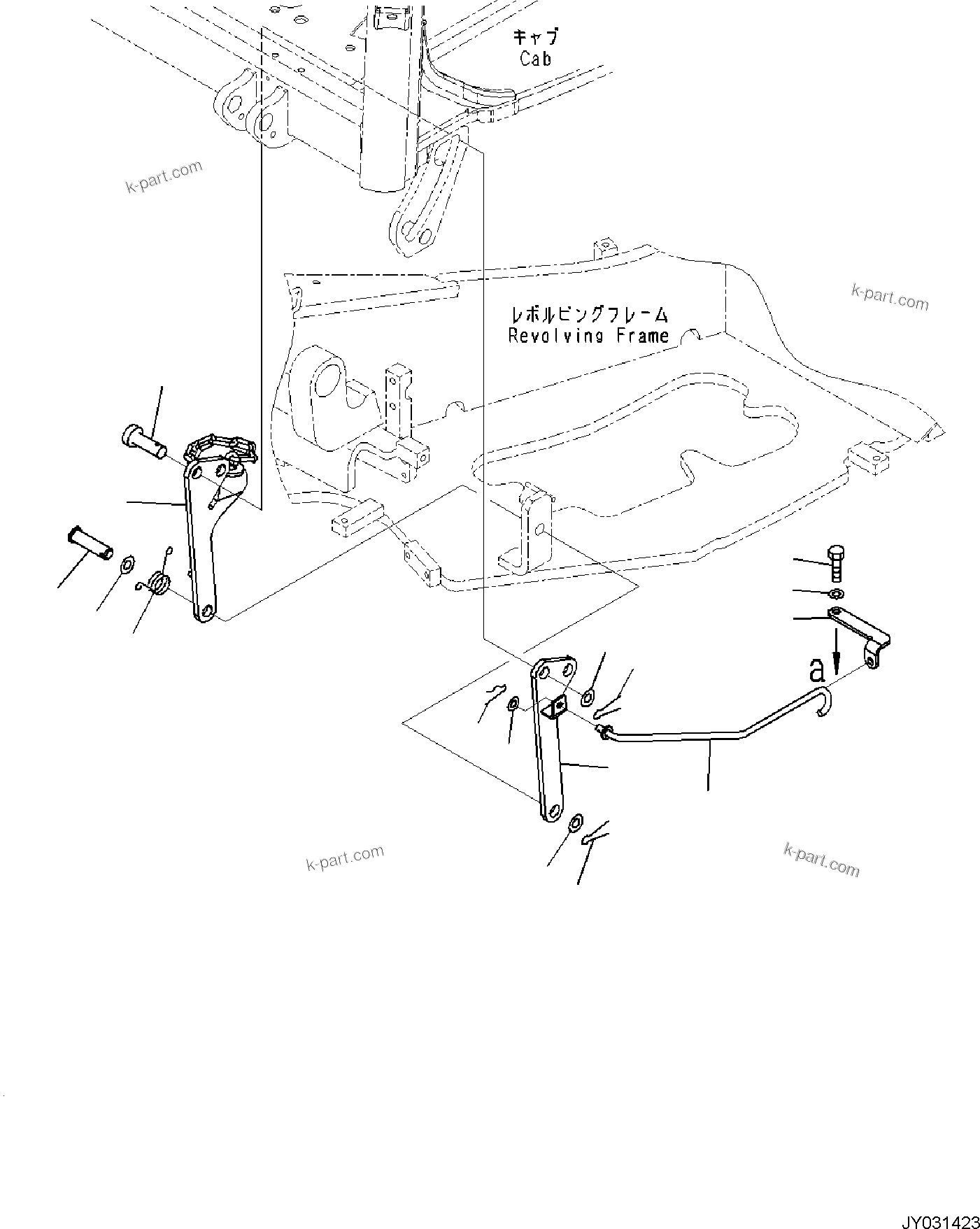 キャブ
Cab

k-part.com

k-part.com

レボルビングフレーム
Revolving Frame

a

k-part.com

k-part.com

JY031423