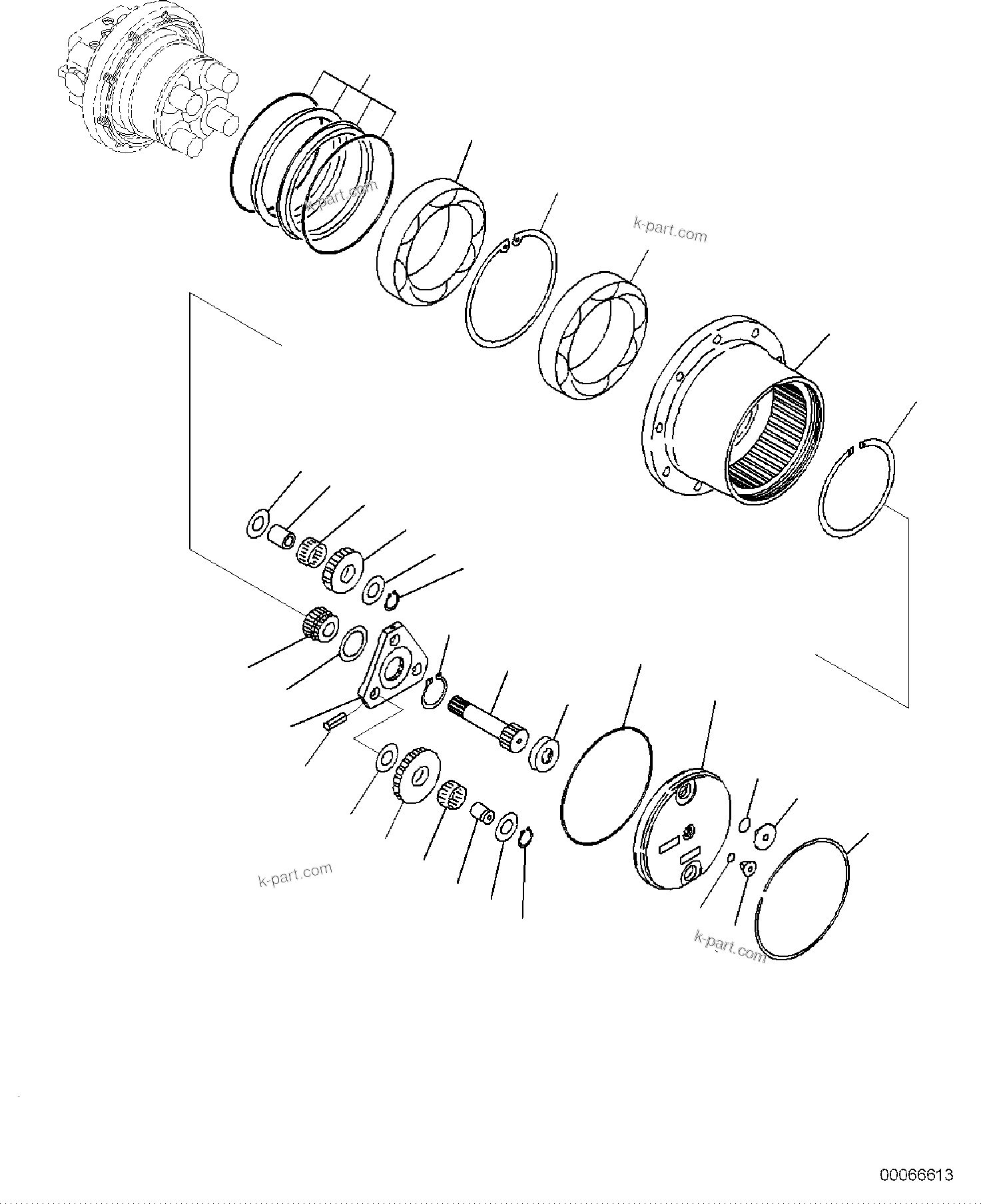 k-part.com
k-part.com
k-part.com
k-part.com
00066613